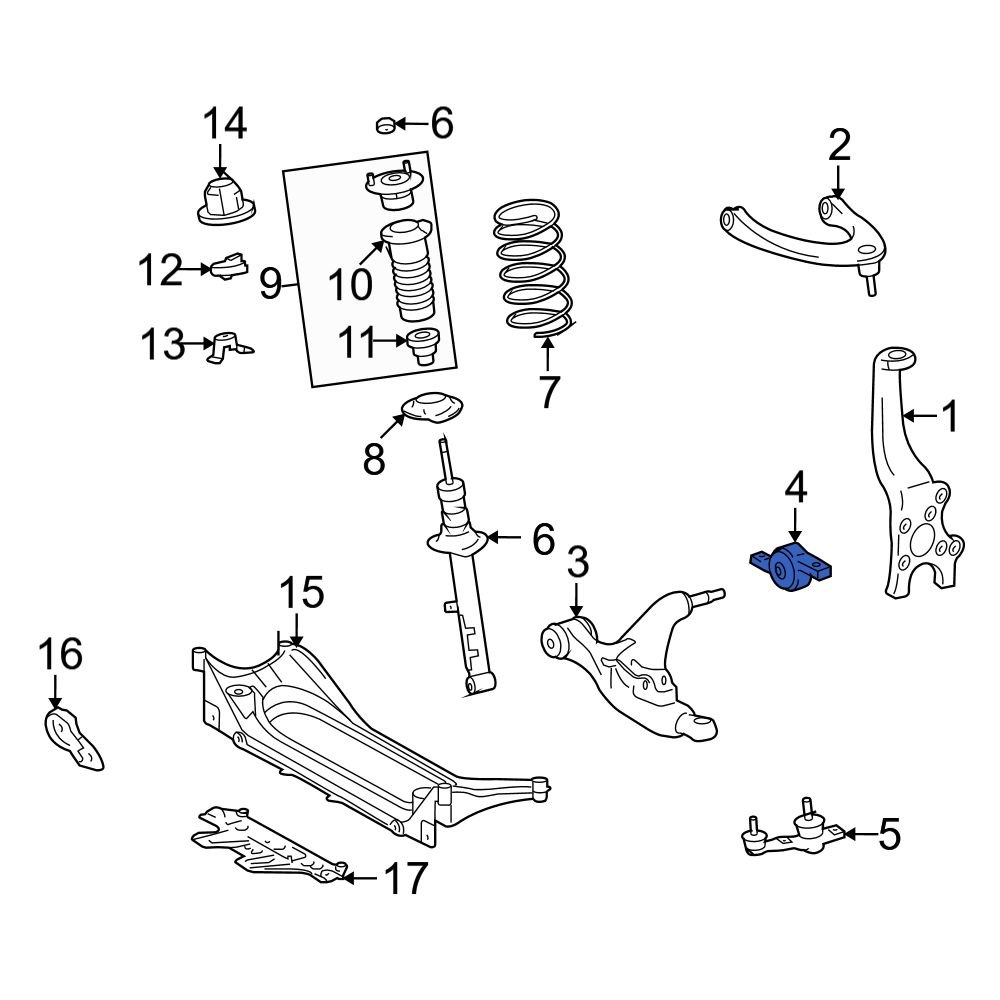 14
6
2
12
9
10
13
11
7
1
8
4
6
3
15
16
5
17