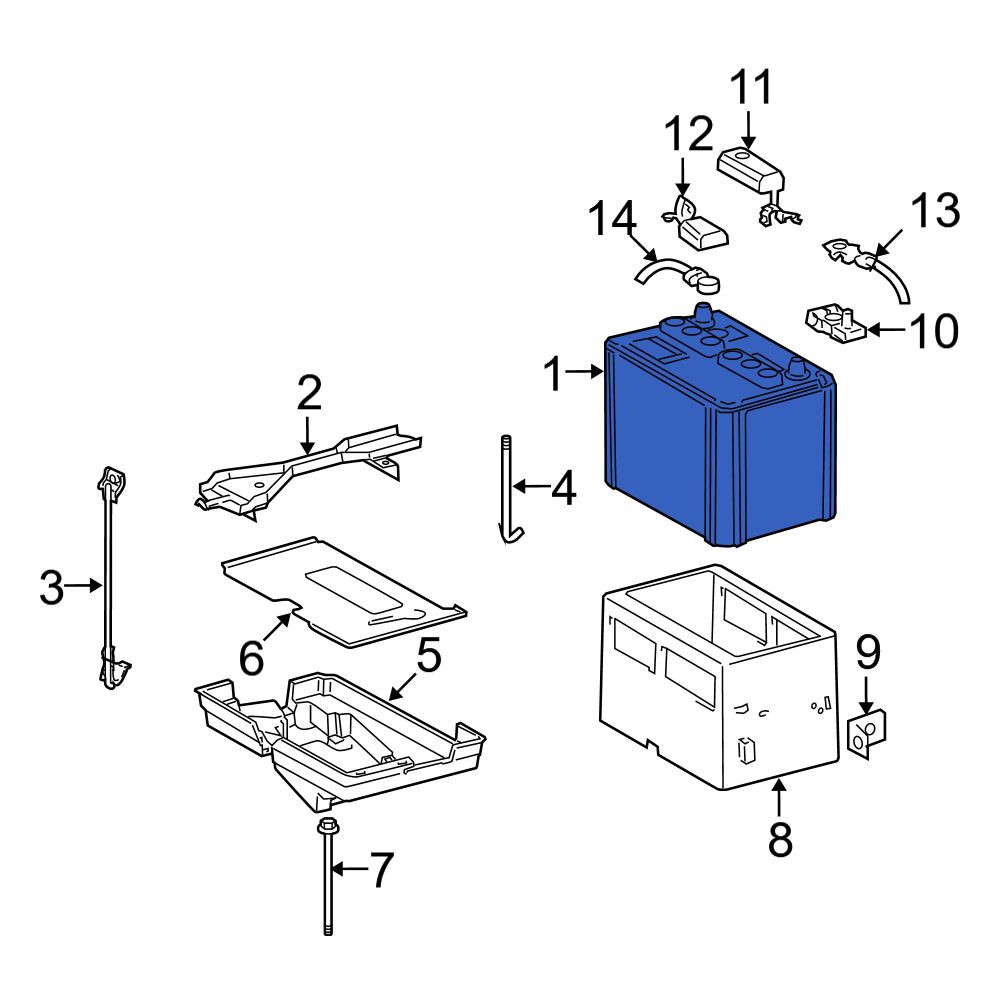 11
12
14
13
10
1
2
4
3
6
5
9
8
7