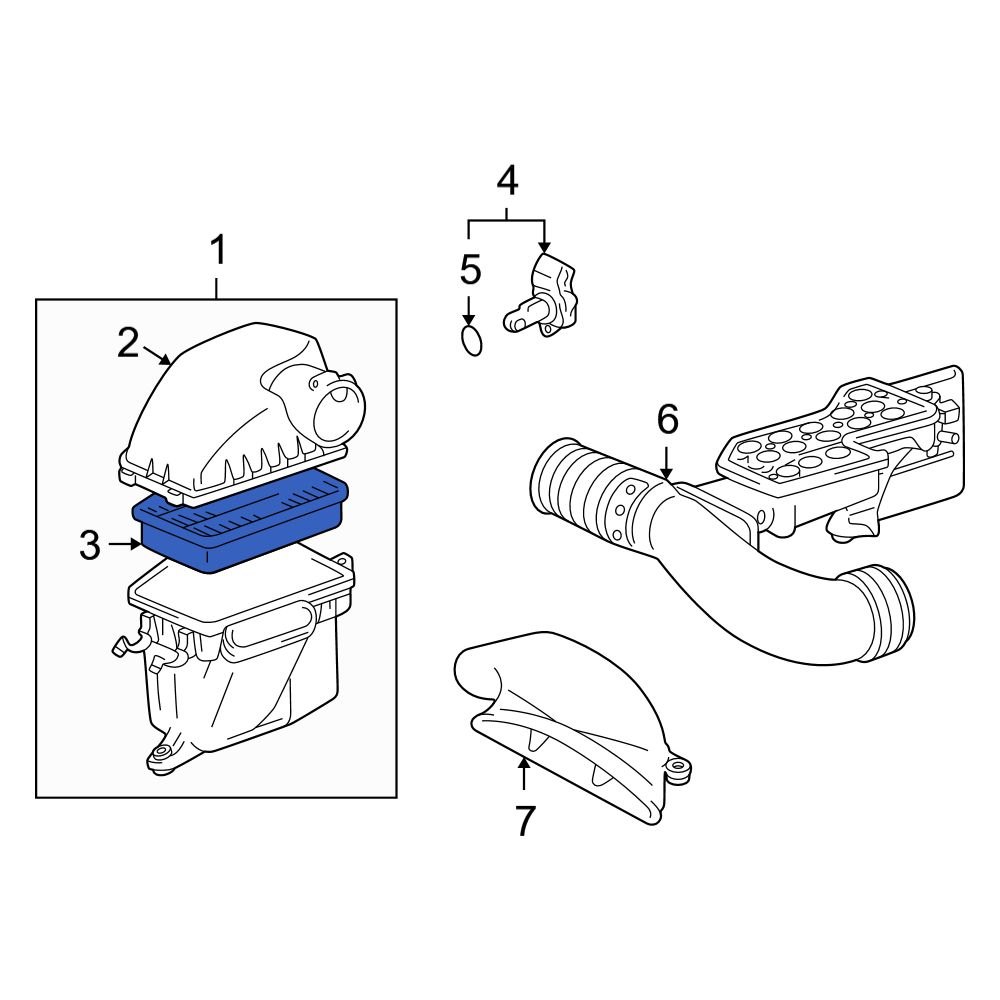 1
2
3
4
5
6
7