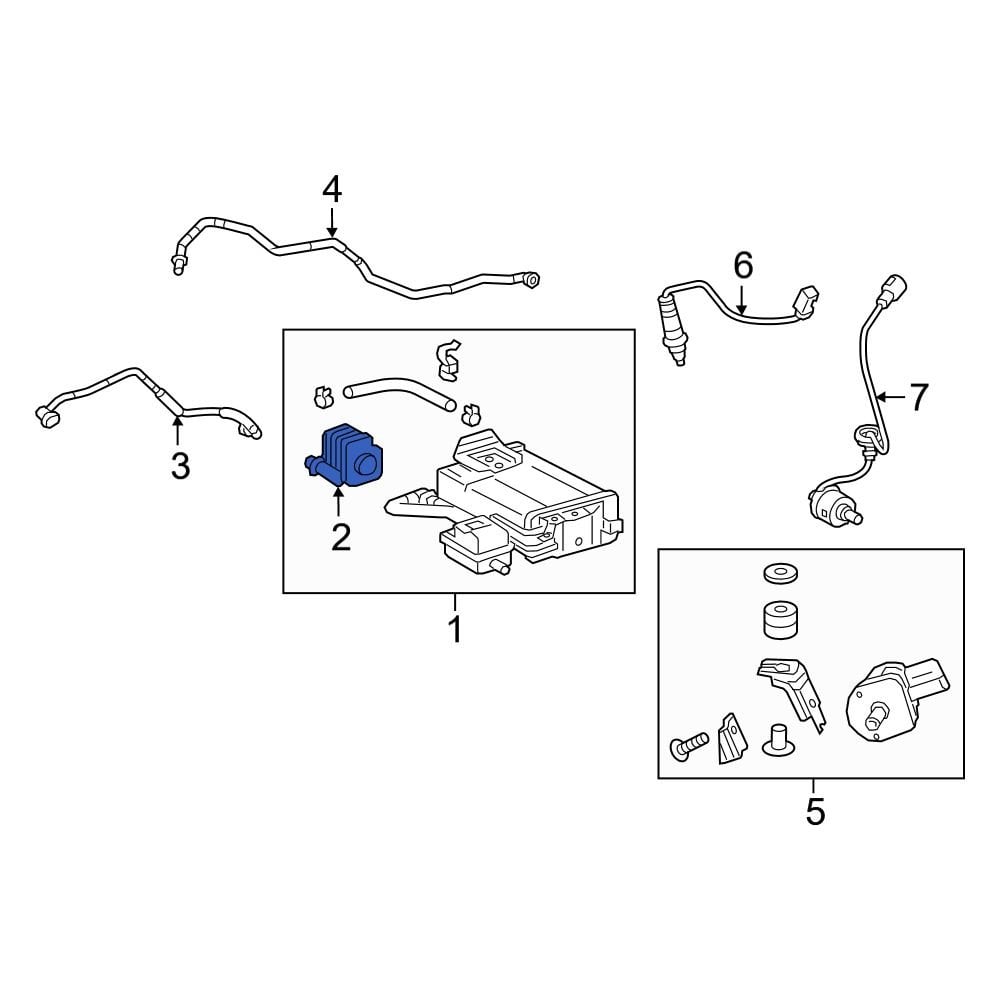 4
6
7
3
2
1
5