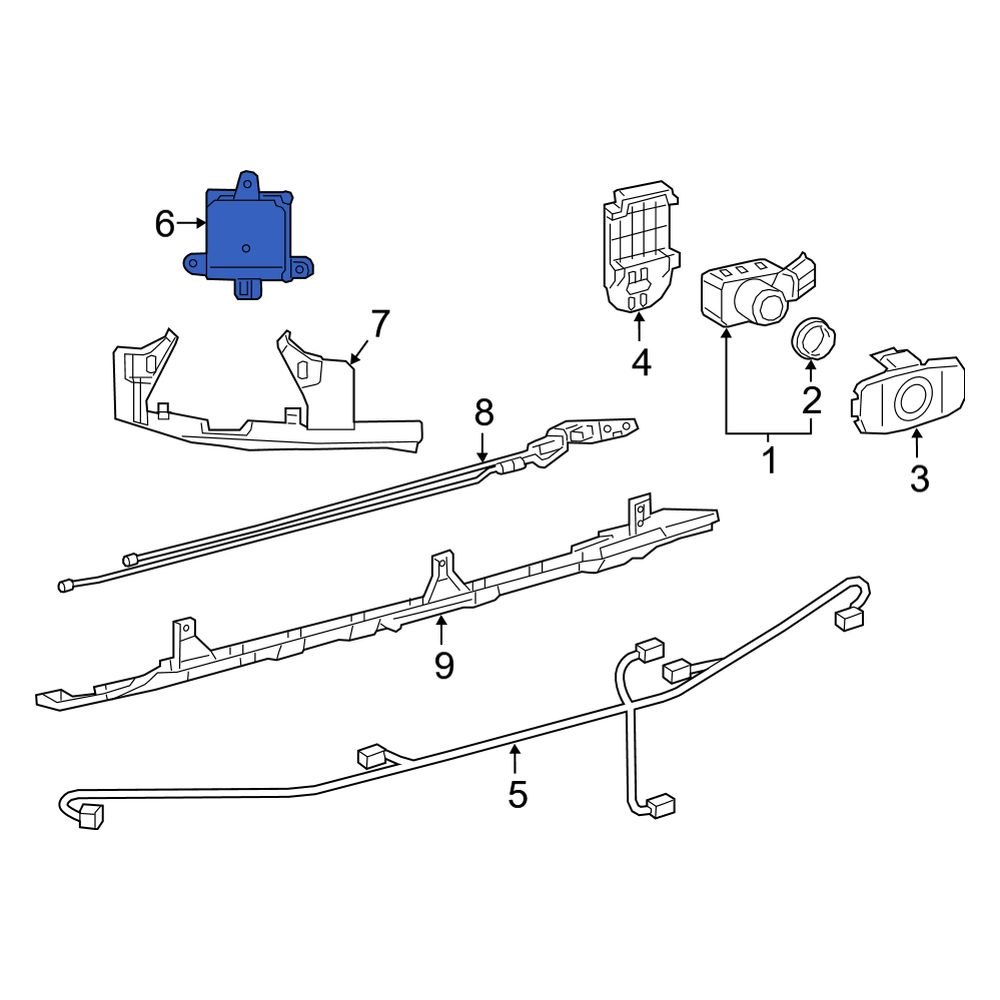 6
7
4
2
1
3
8
9
5