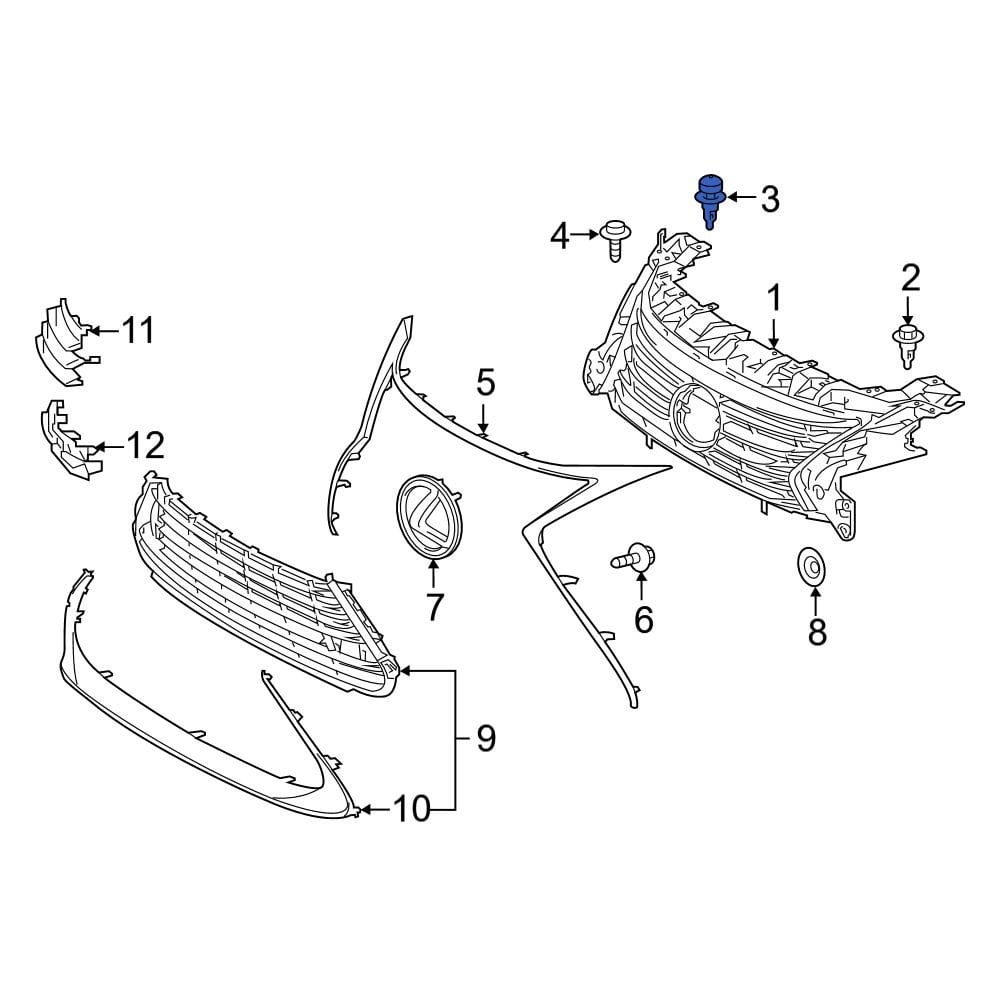 3
4
2
1
11
5
12
7
6
8
9
10