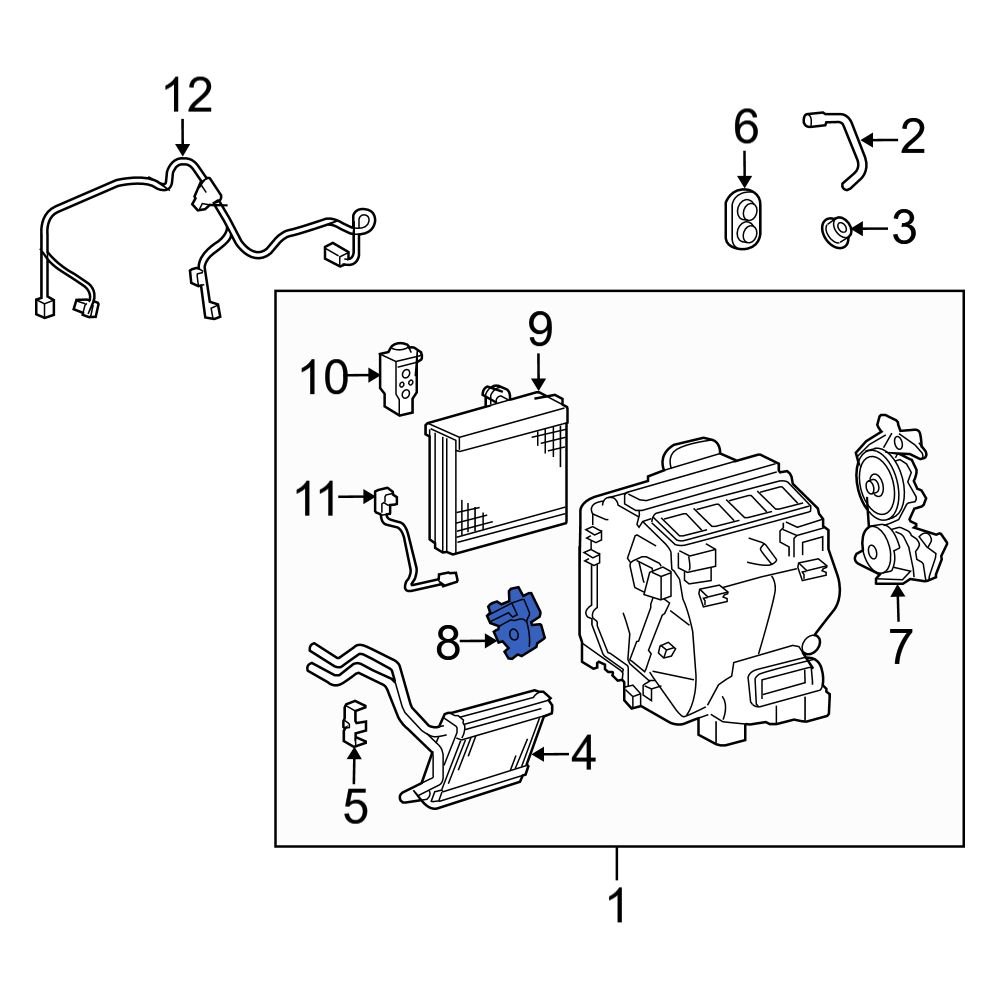 12
6
2
3
9
10
11
8
7
4
5
1