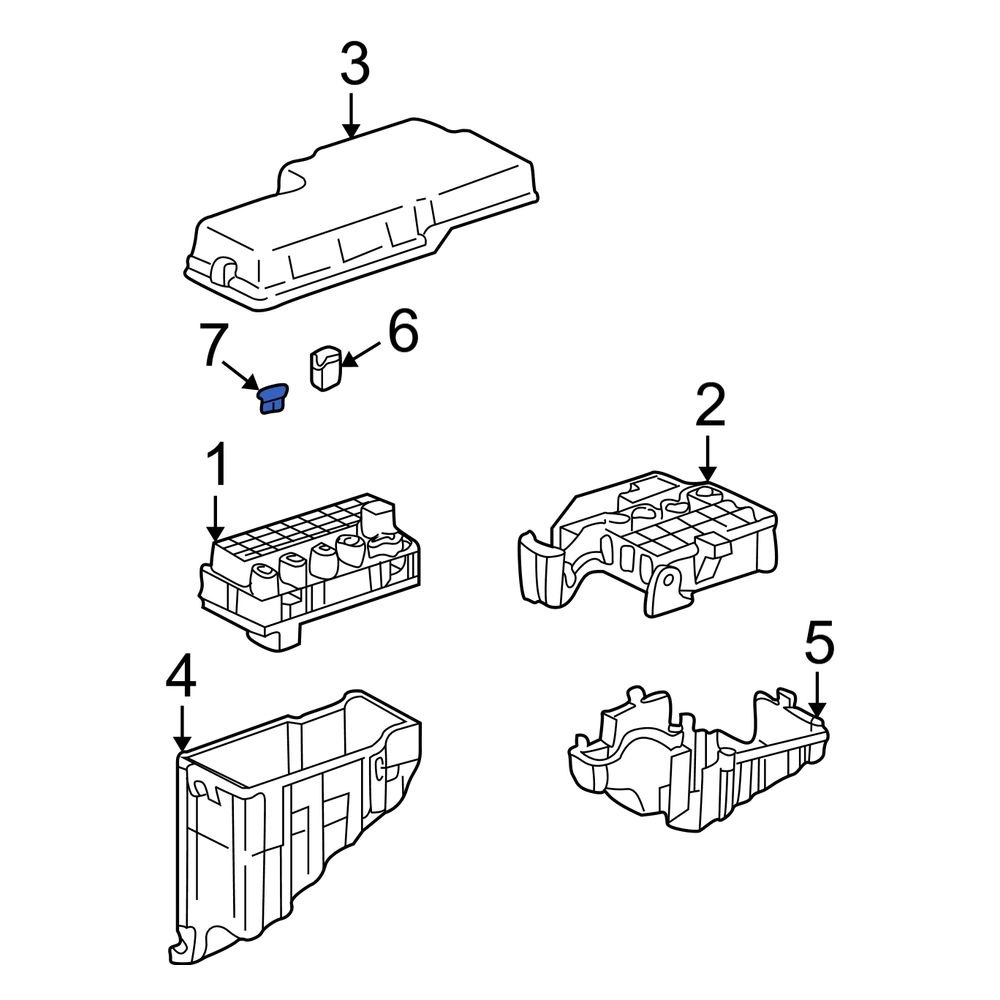 3
7
6
2
1
5
4