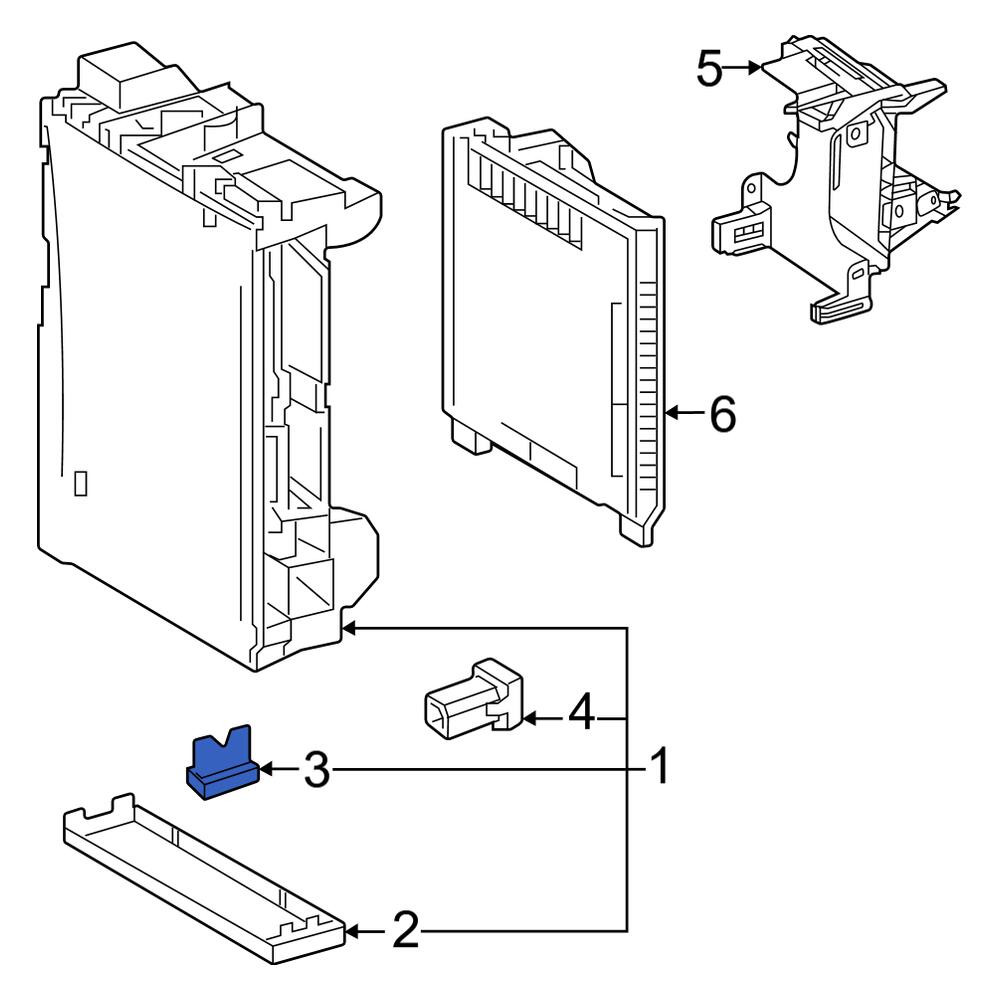 5
6
4
3
1
2