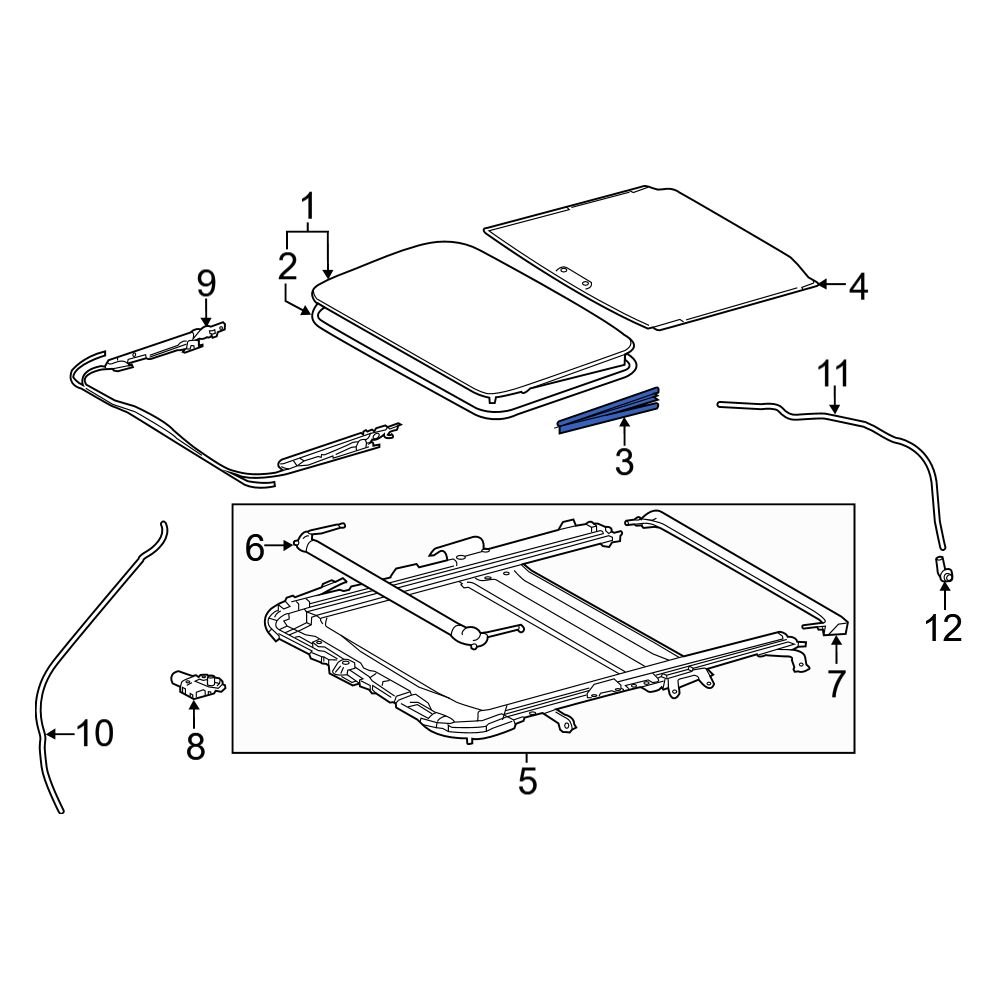 1
2
9
4
11
3
6
12
7
8
10
5