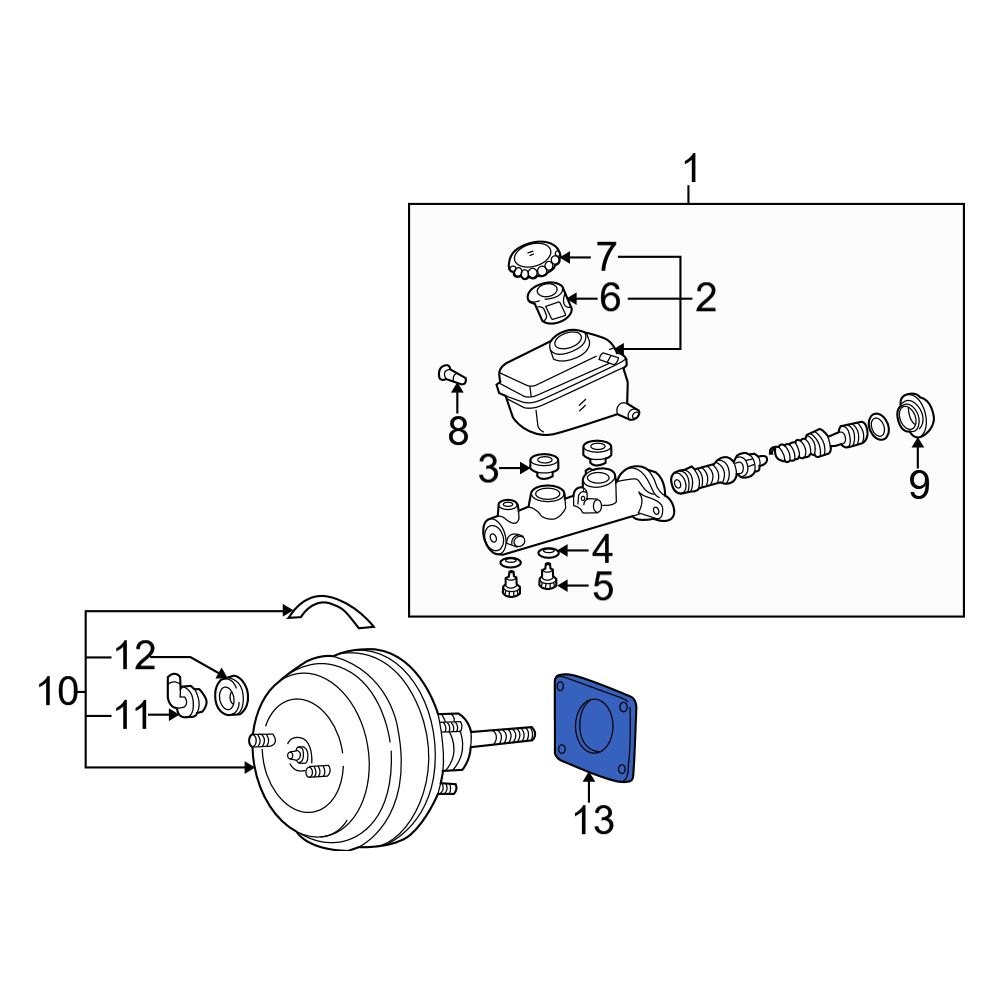 1
7
6
2
8
3
9
4
5
12
10
11
13