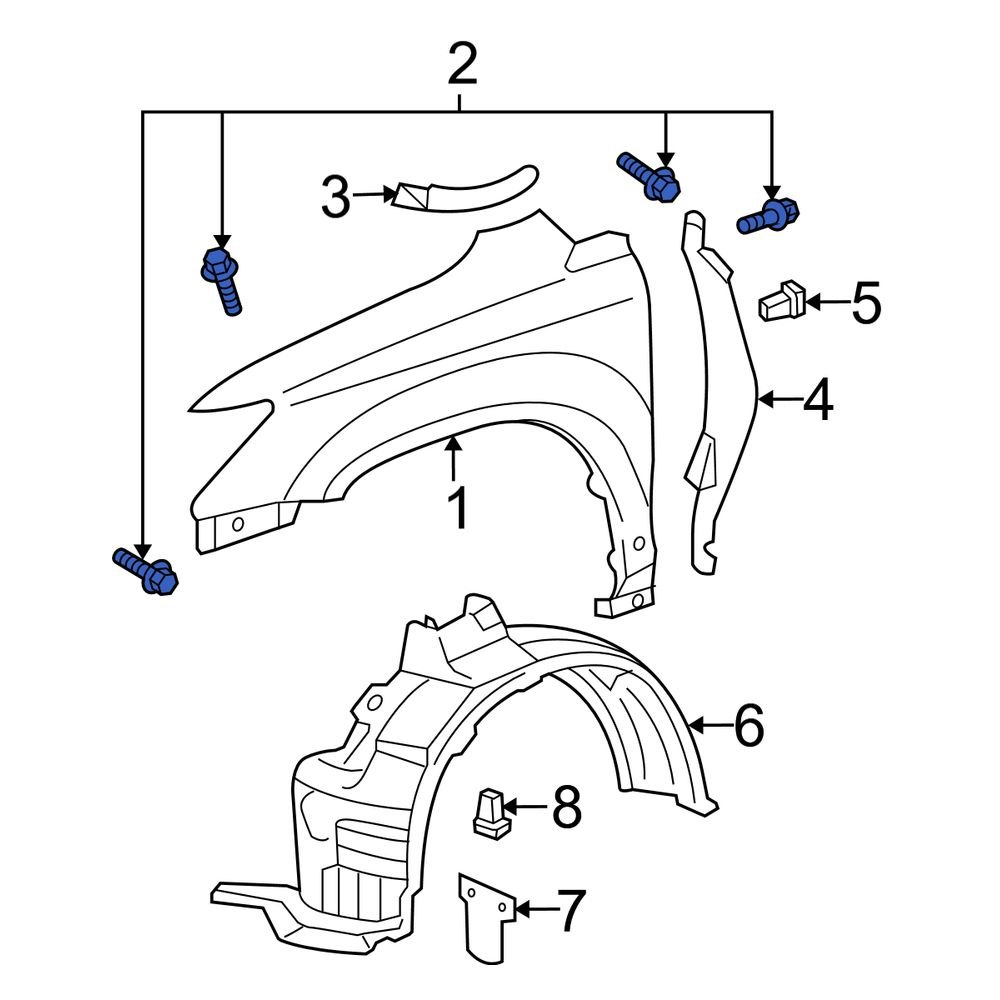 2
3
5
4
1
6
8
7