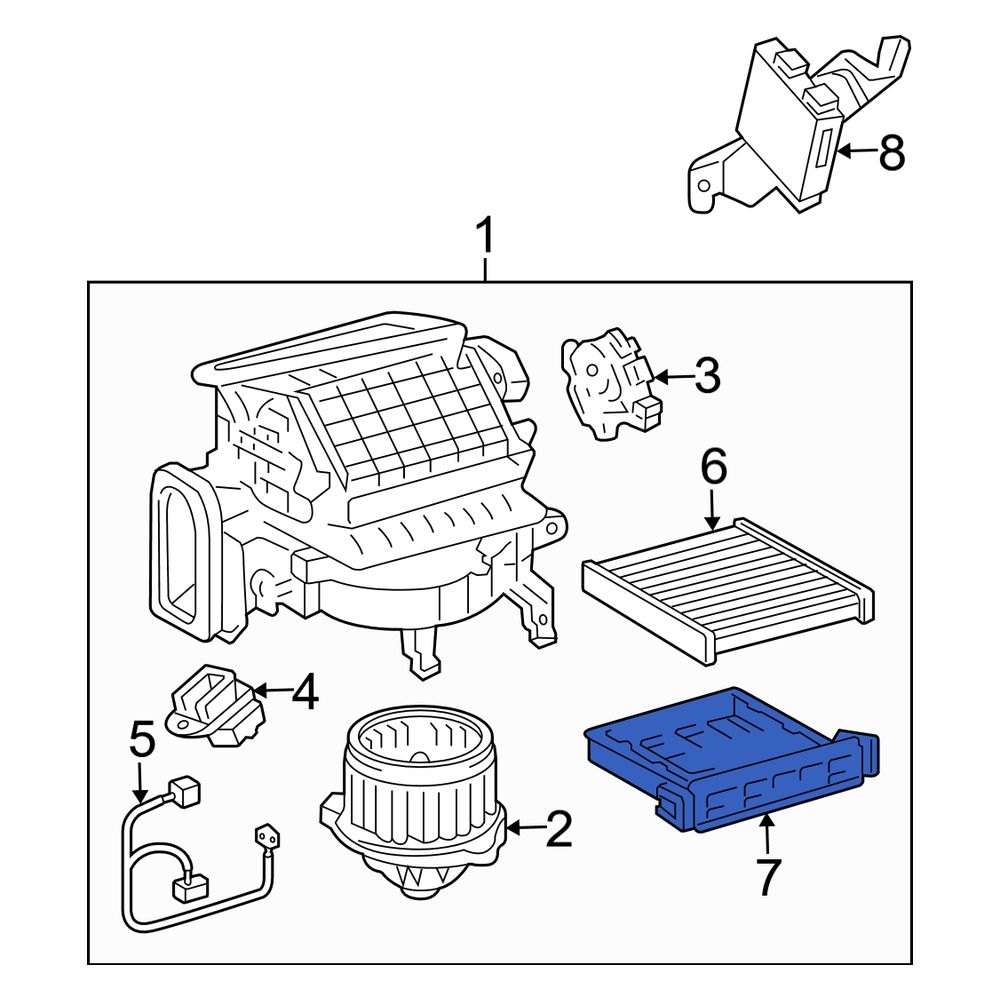 8
1
3
6
4
5
2
7