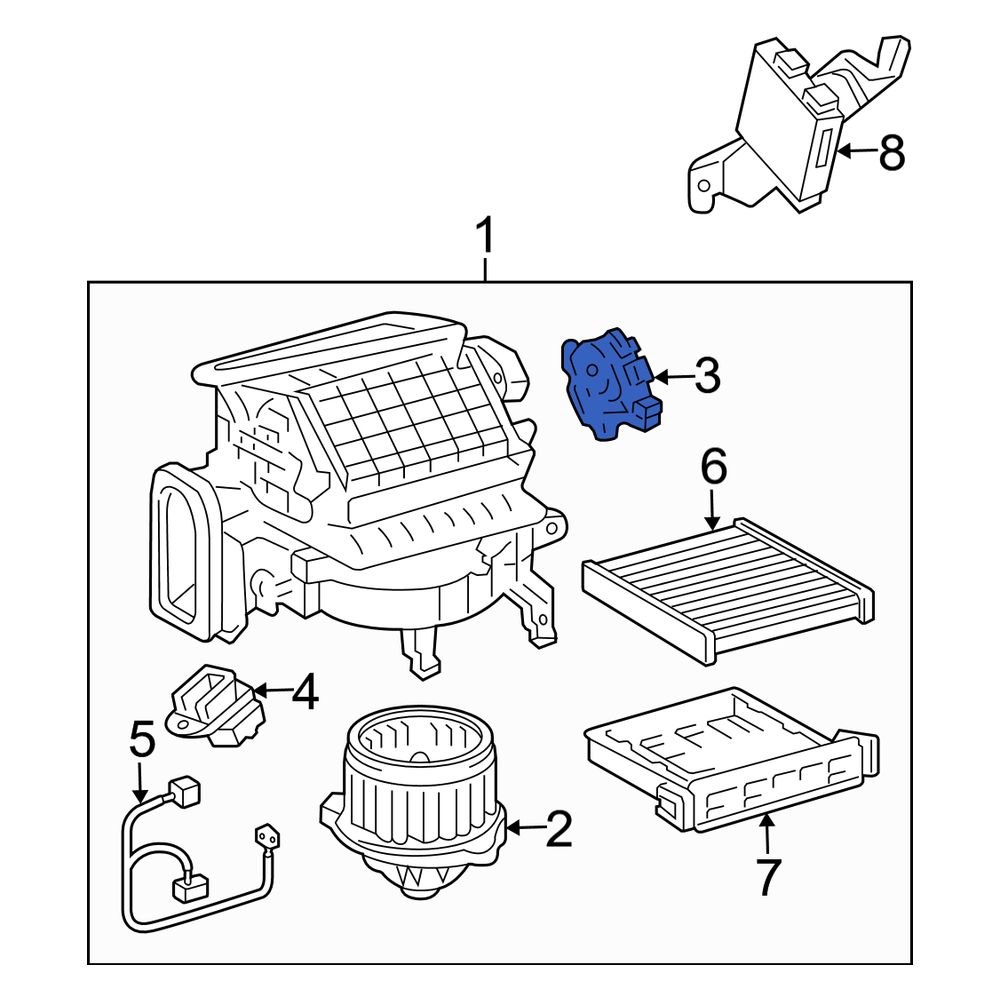 8
1
3
6
4
5
2
7