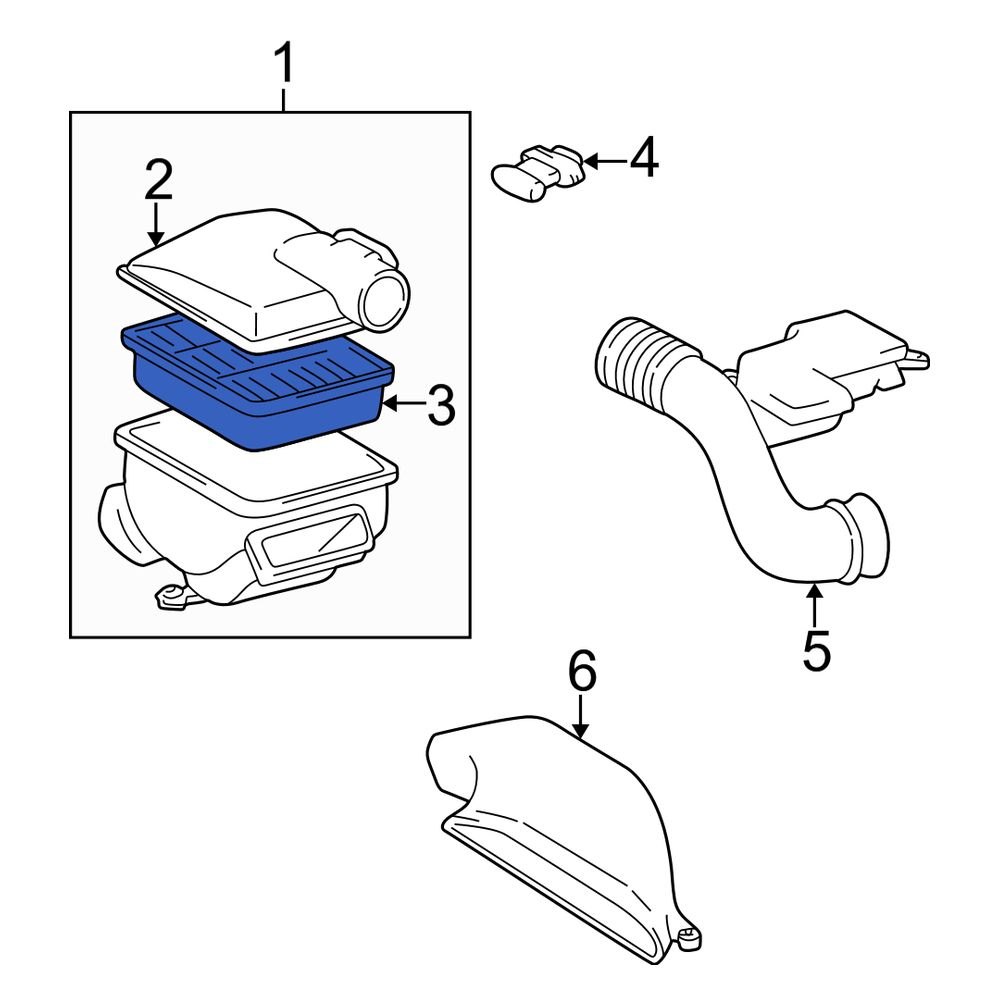 1
2
3
4
5
6