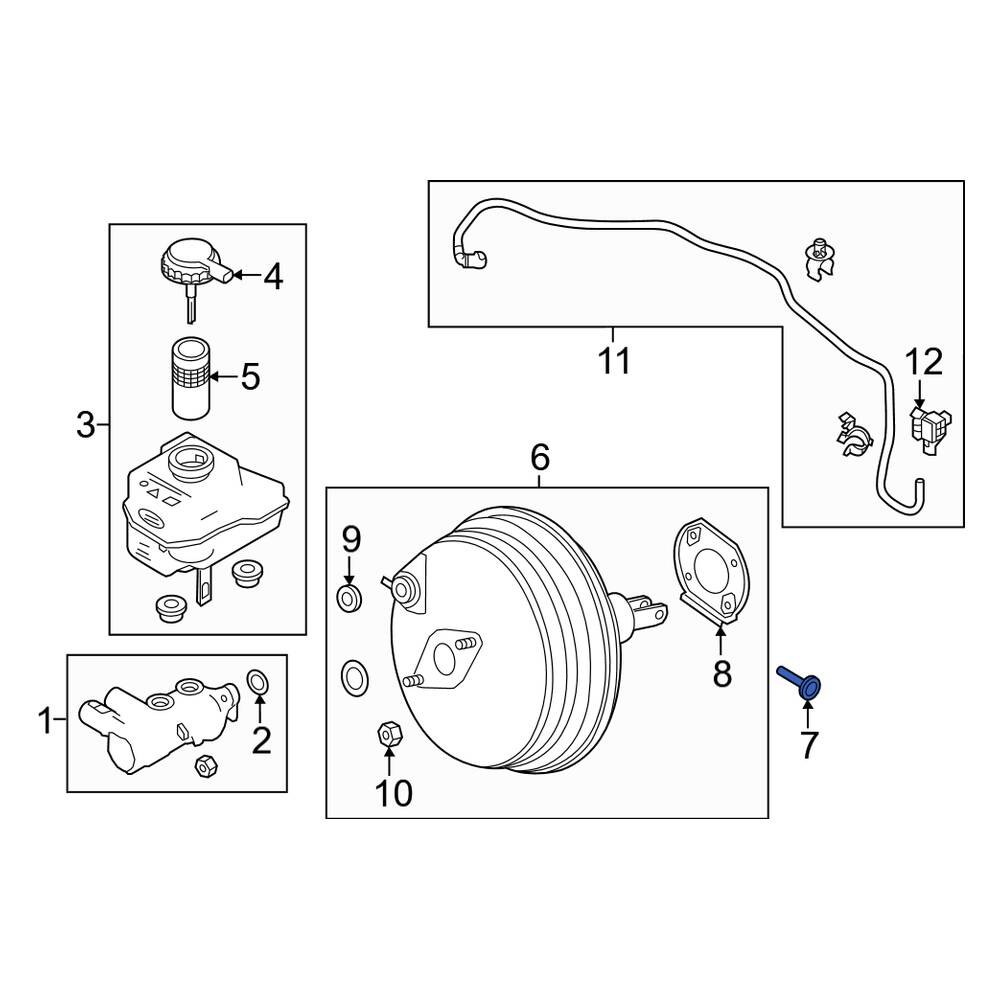 4
5
3
11
12
6
9
8
7
1
2
10