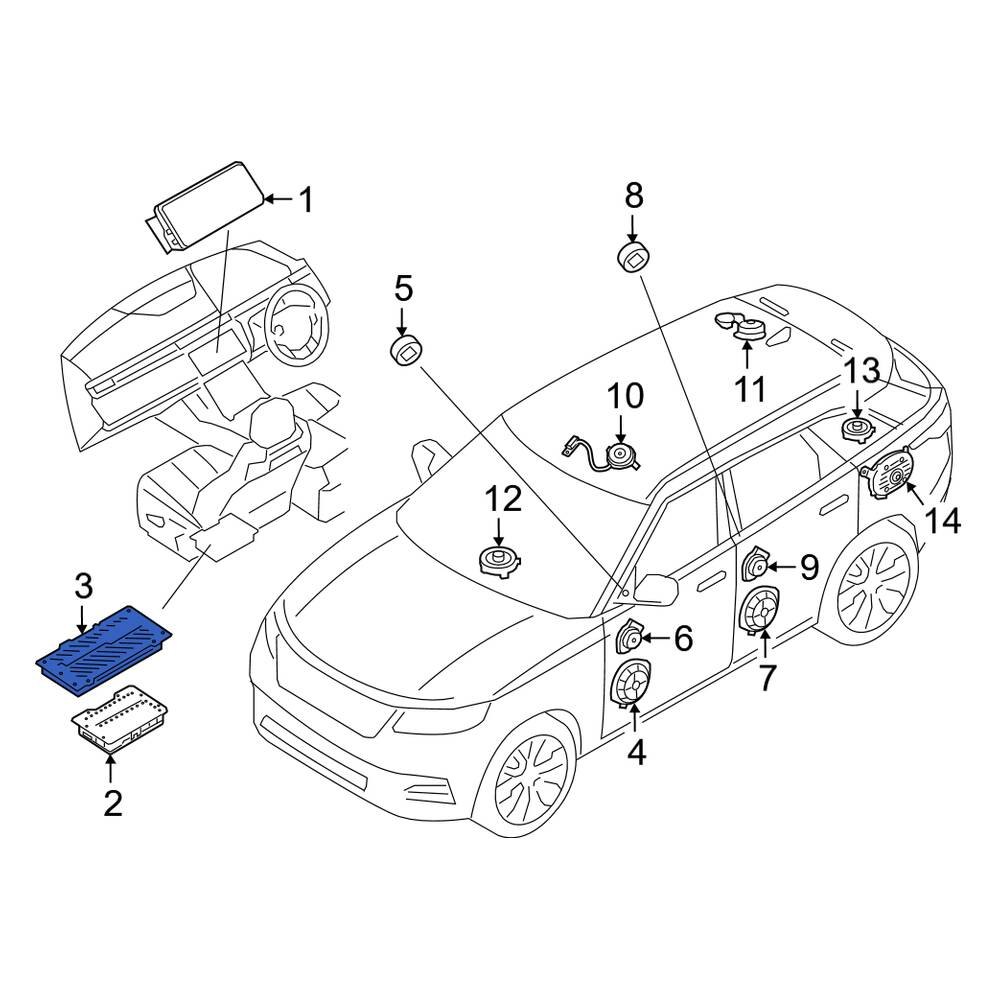 1
8
5
11
13
10
12
14
9
3
6
7
4
2