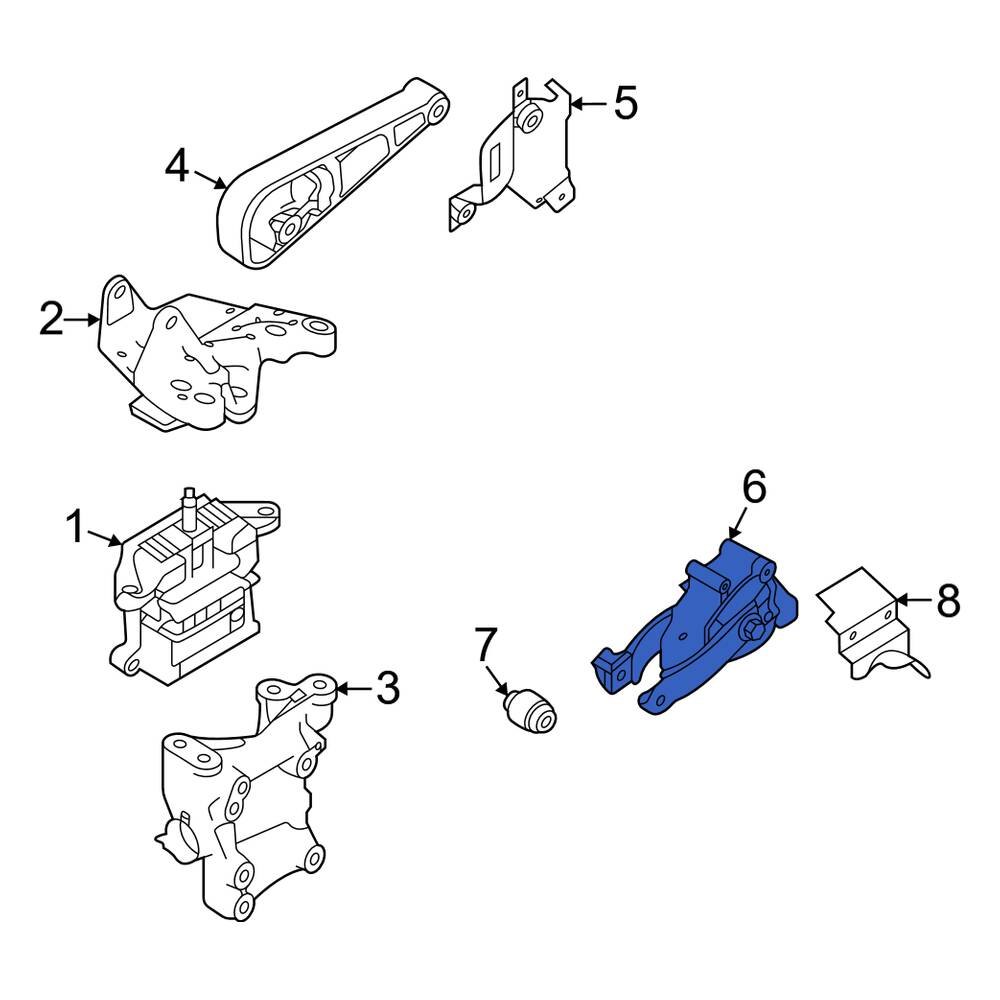 4
5
2
1
6
8
7
3