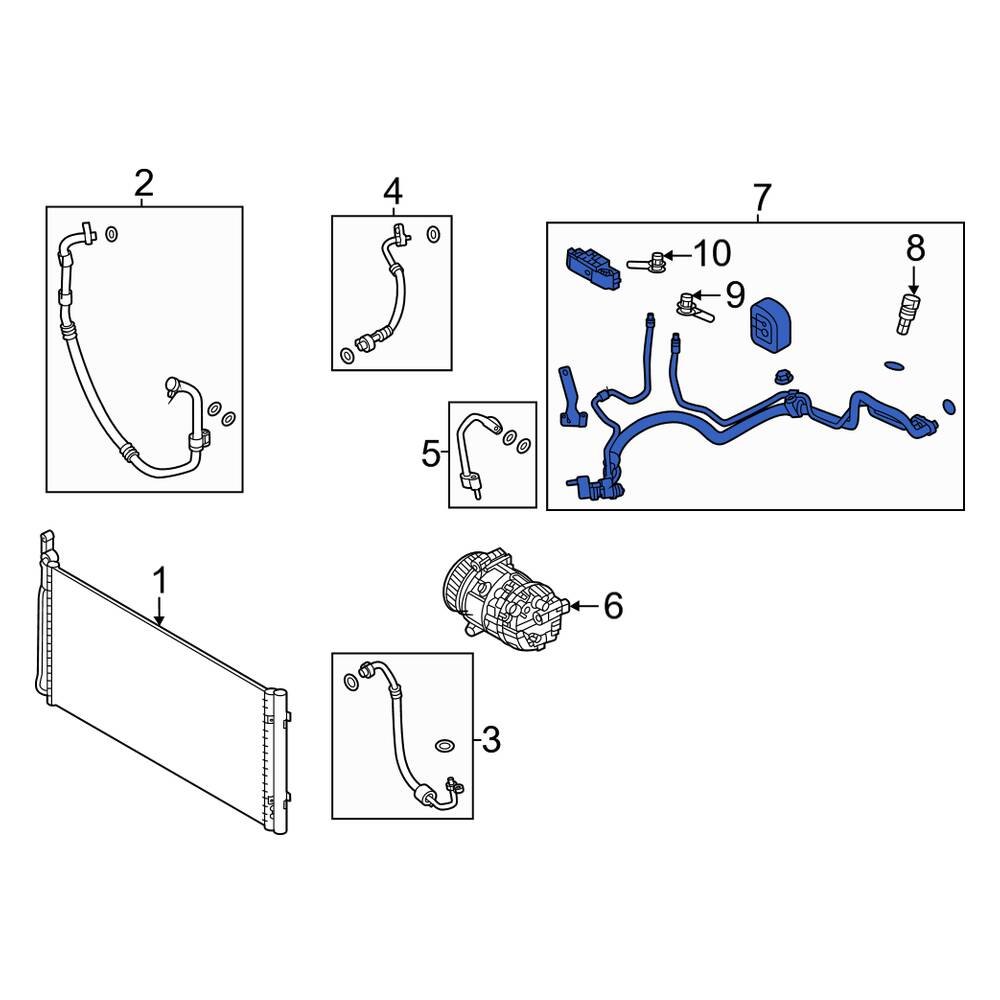 2
4
7
10
8
9
5
1
6
3