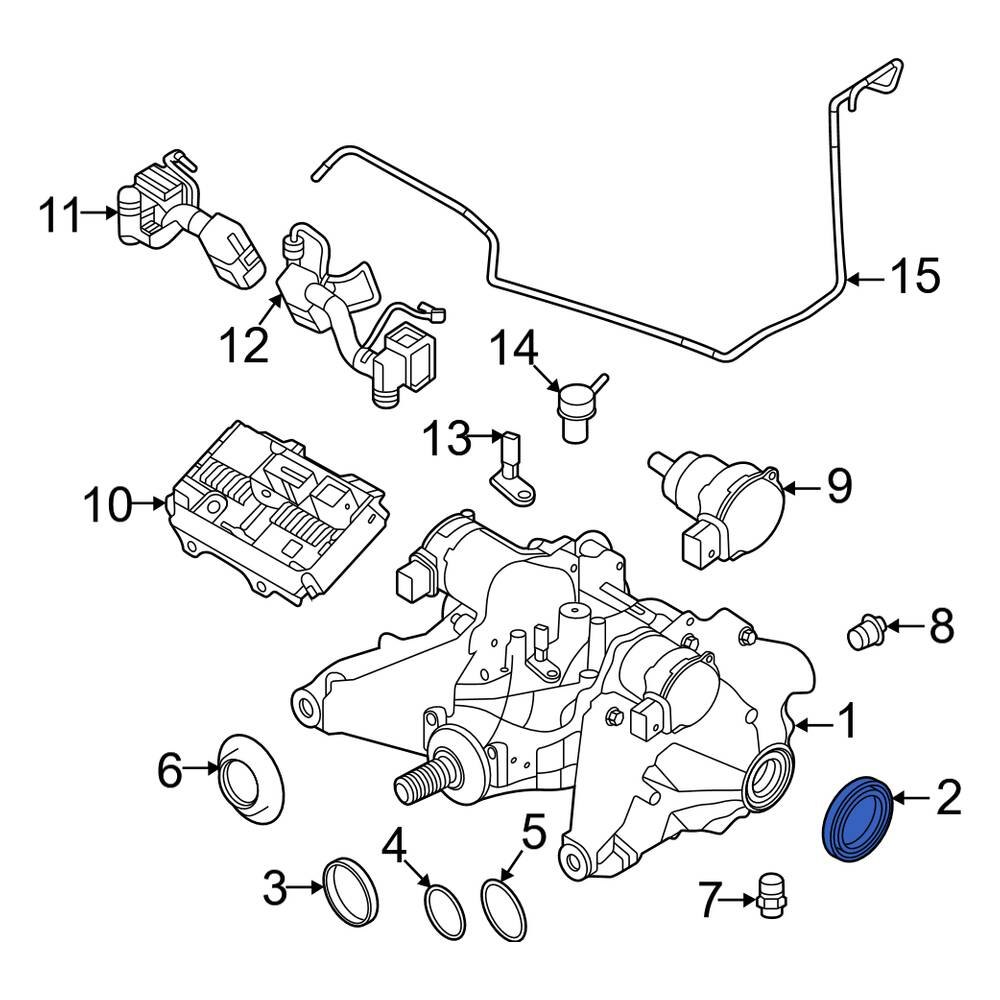 11
12
15
14
13
10
9
8
1
6
2
3
4
5
7