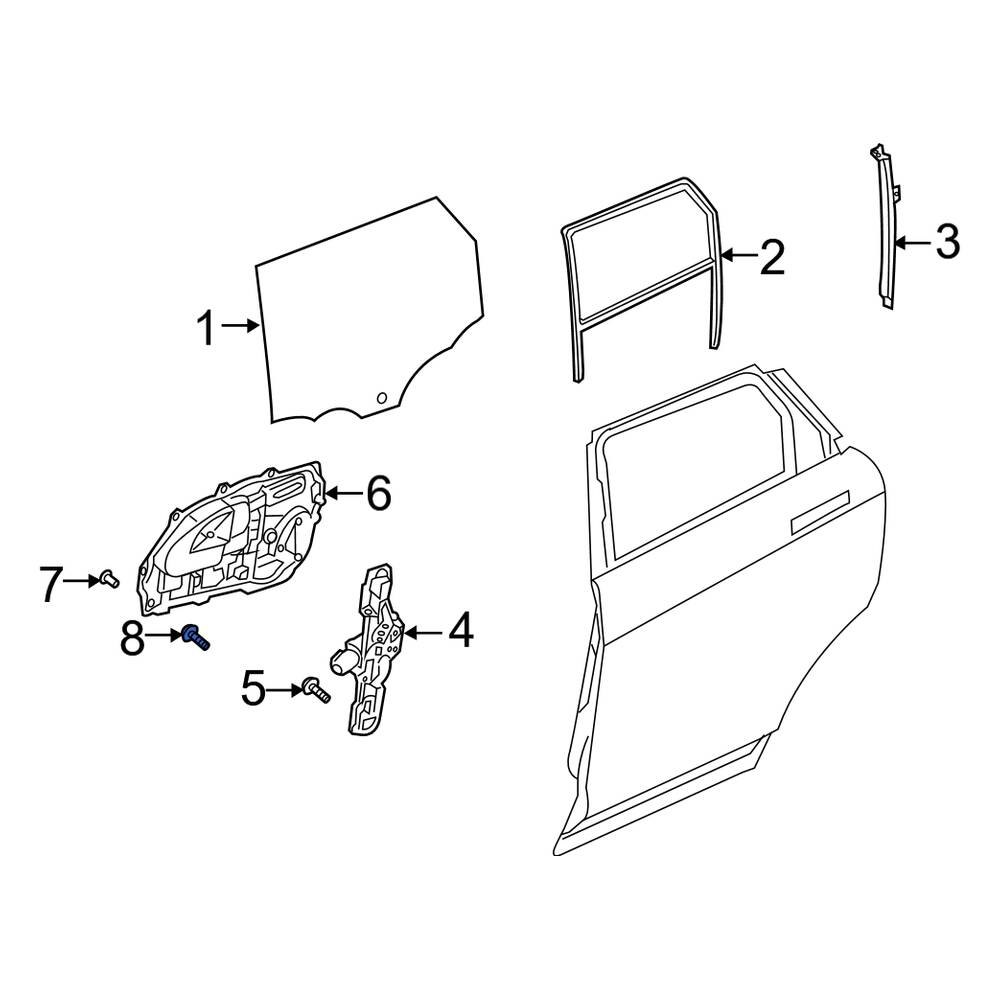 1
2
3
6
7
8
4
5