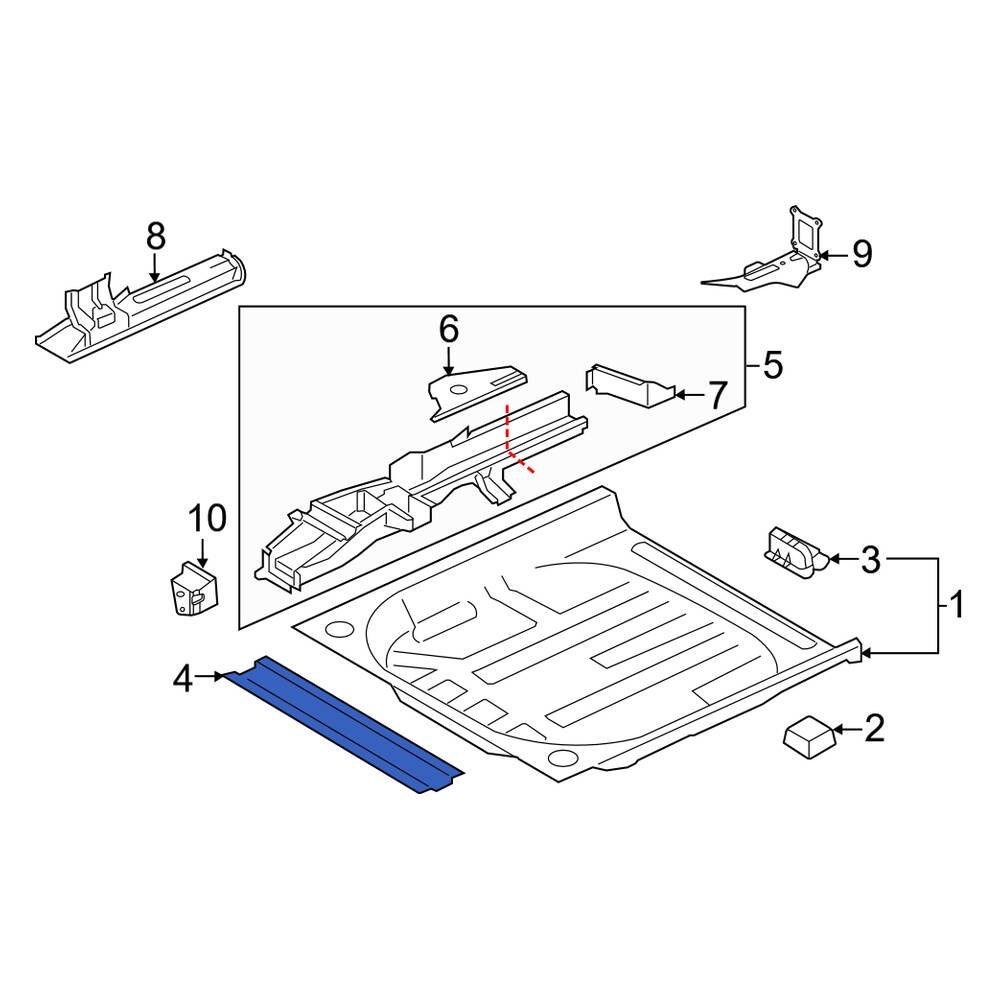 8
9
6
5
7
10
3
1
4
2