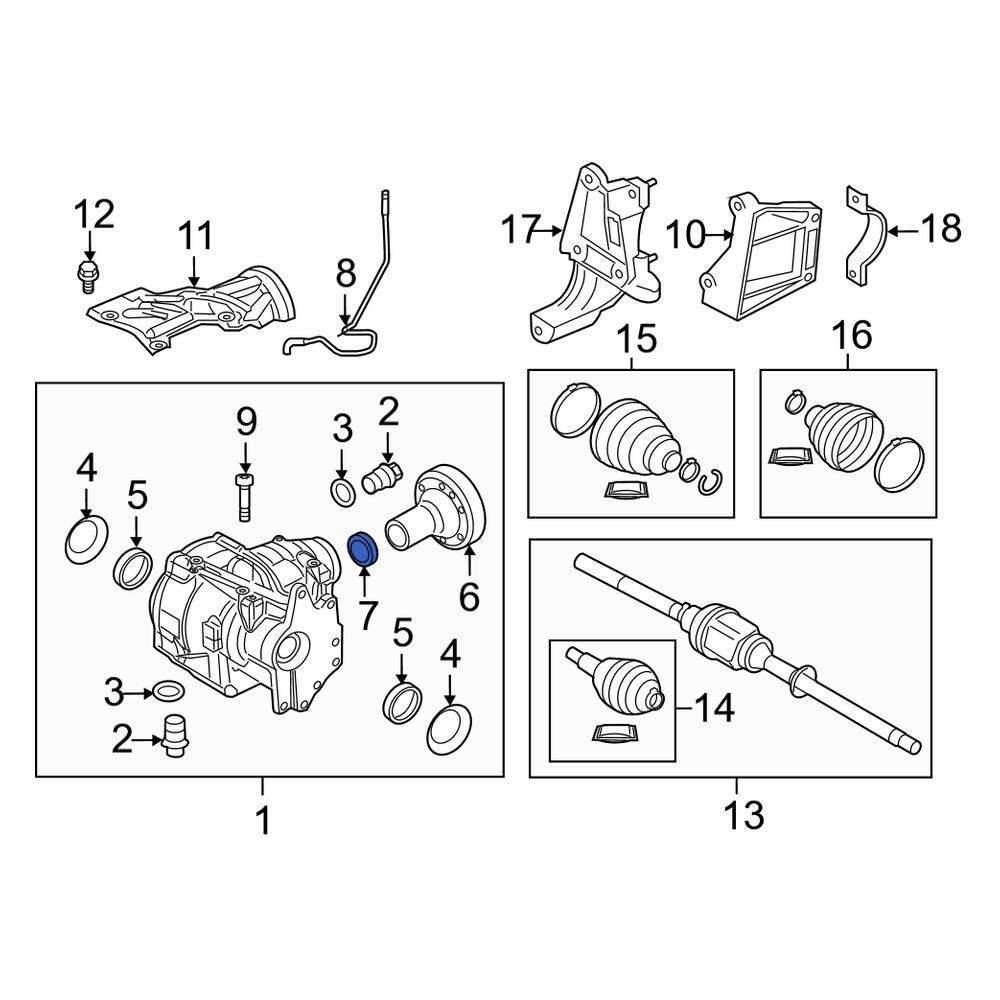 12
11
8
17
10
18
15
16
9
3
2
4
5
7
6
5
4
3
2
14
1
13