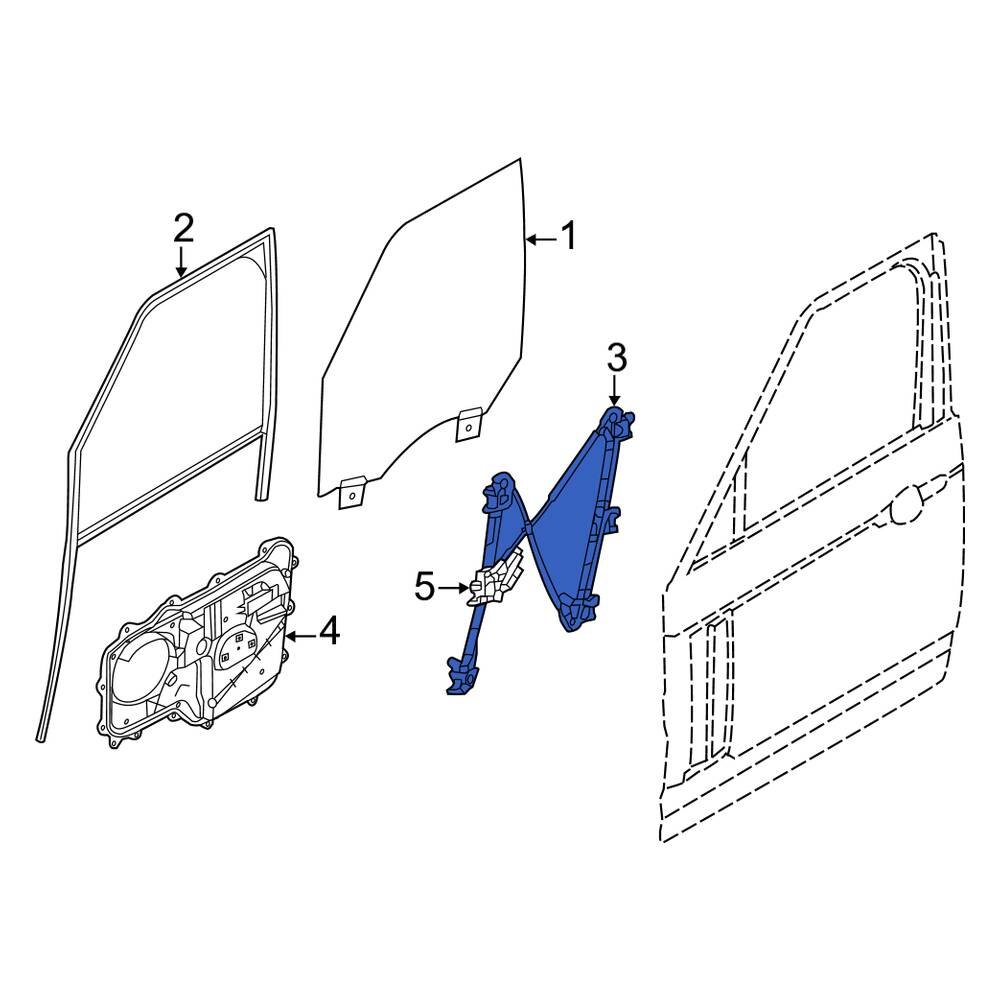 2
1
3
5
4