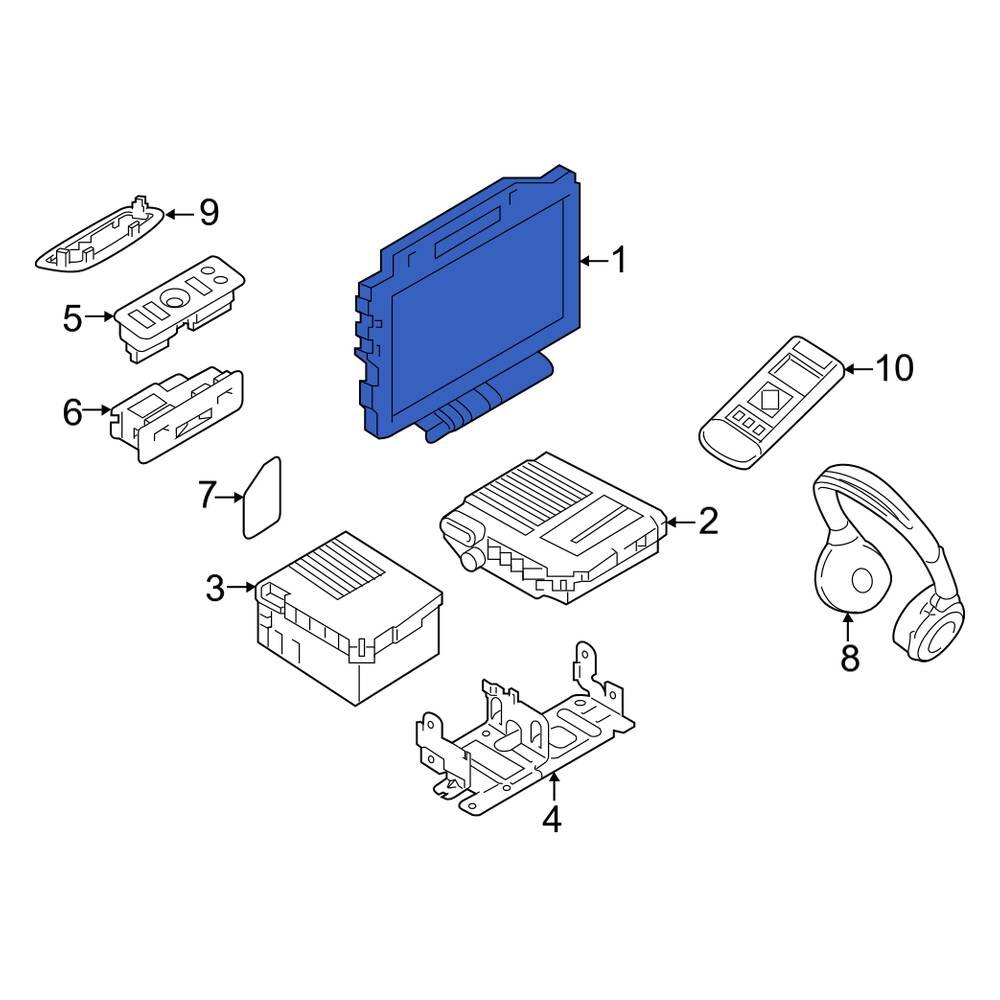 9
1
5
10
6
7
2
3
8
4