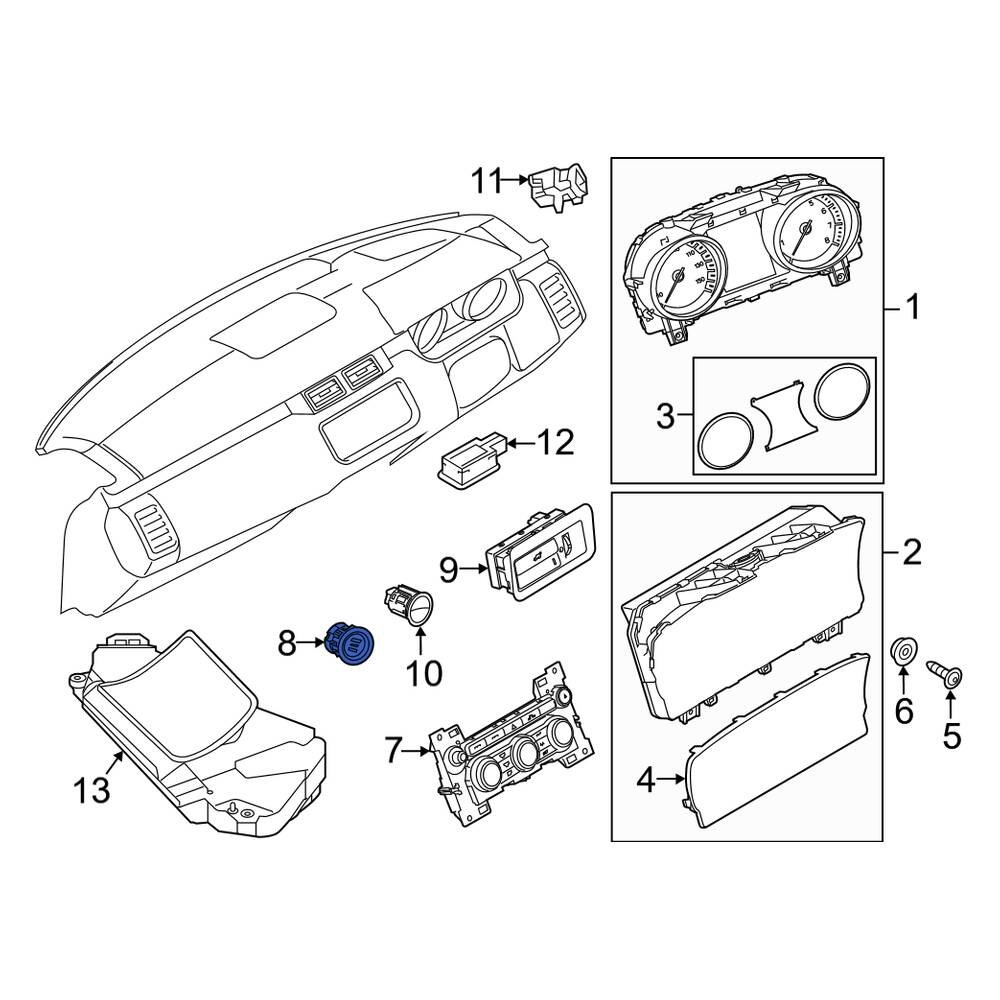 11
1
3
12
9
2
8
10
6
5
7
4
13