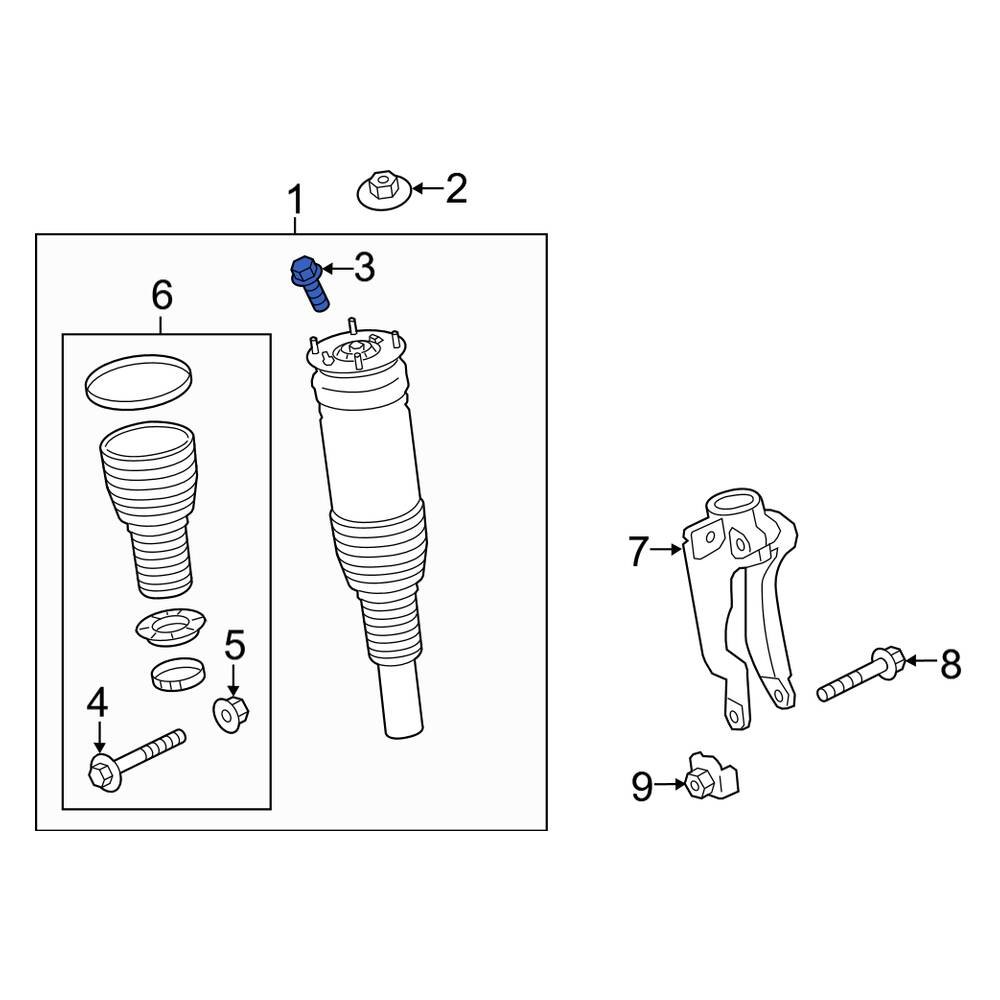 1
2
3
6
5
4
7
8
9