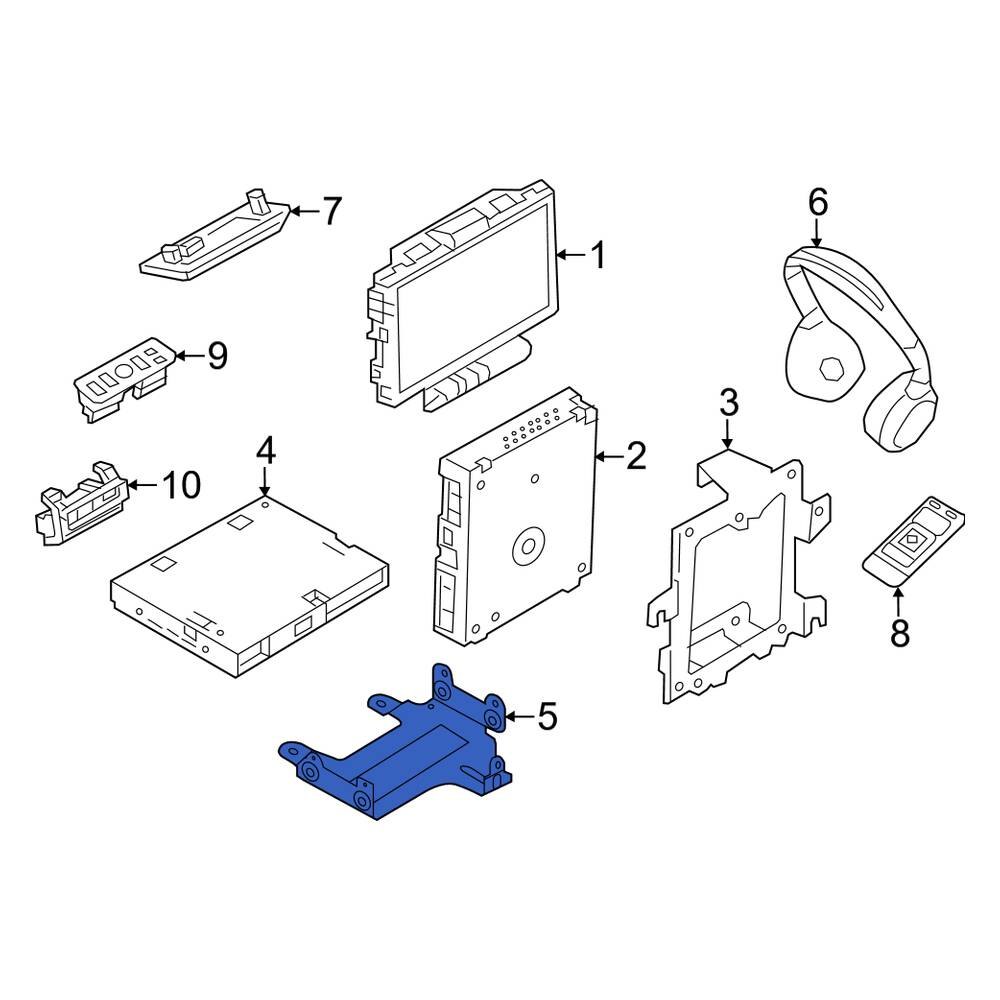 7
1
6
9
3
4
2
10
8
5