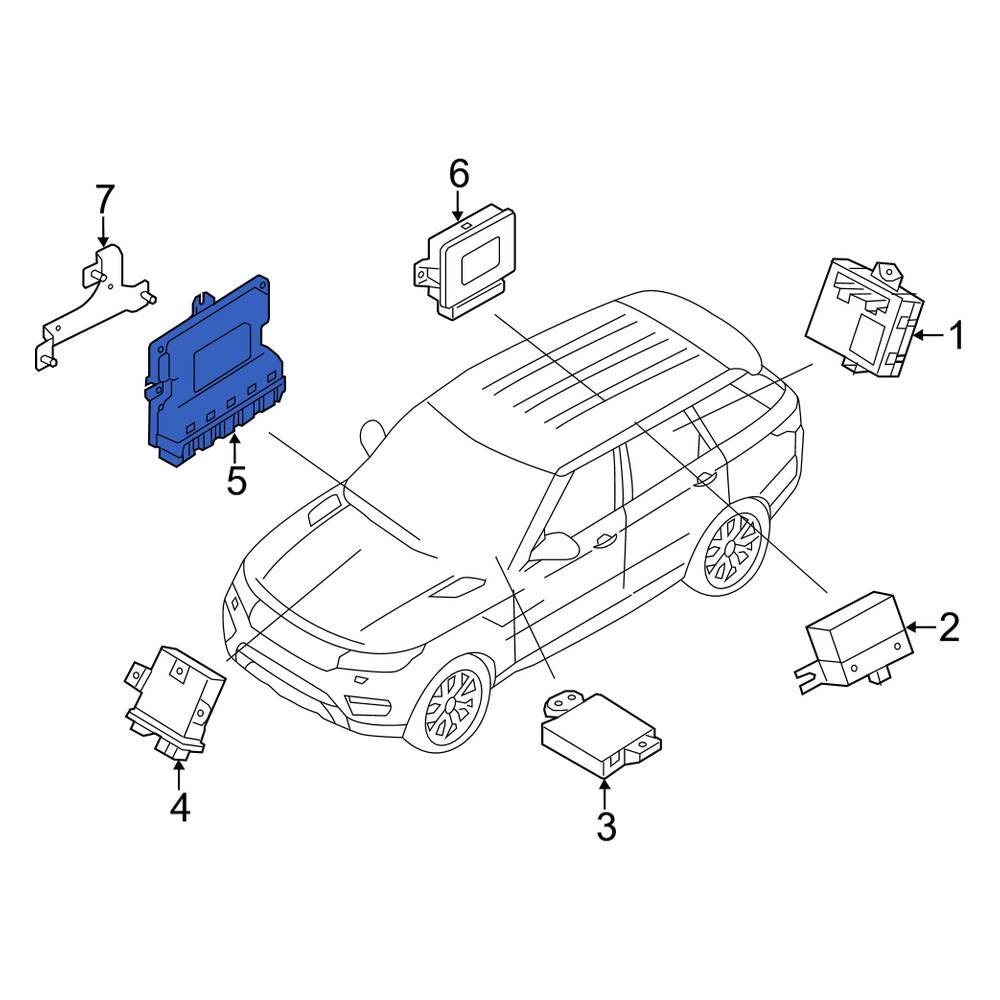 7
6
1
5
2
4
3