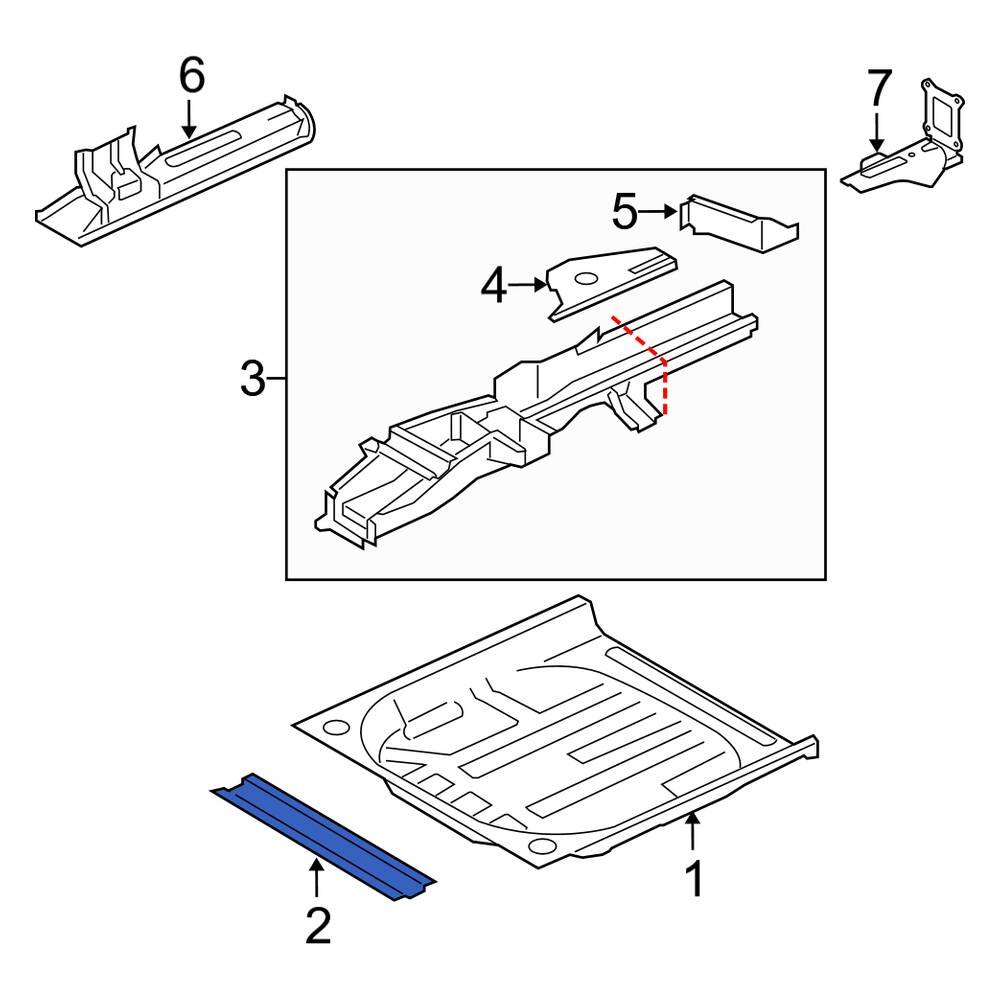 6
7
5
4
3
1
2