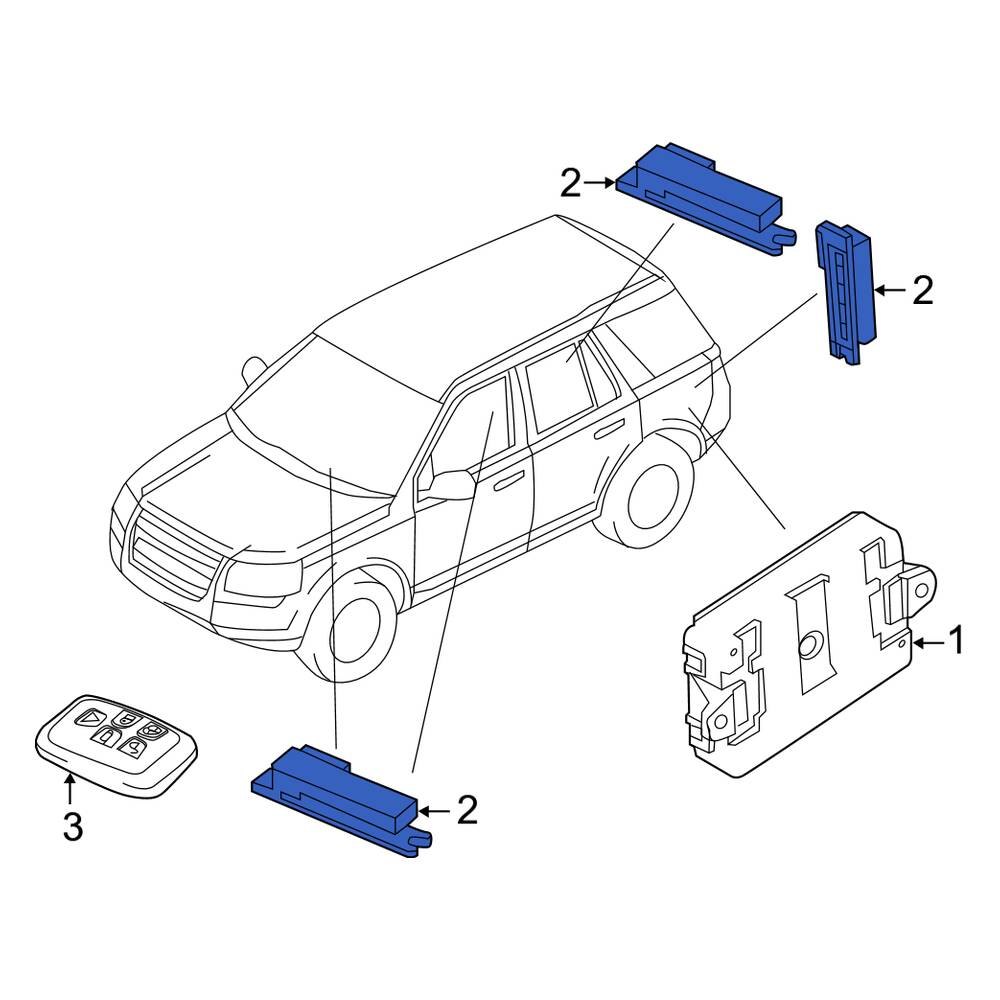 2
2
1
3
2