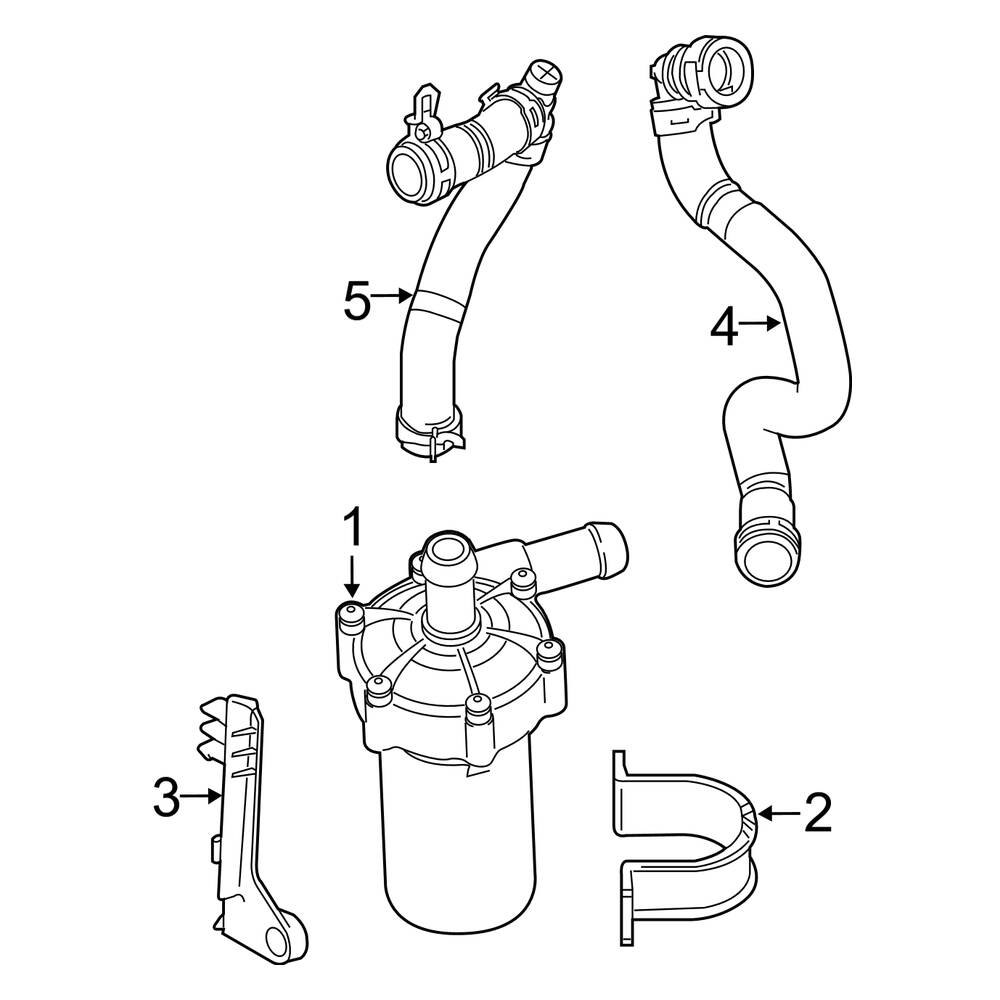 5
4
1
3
2