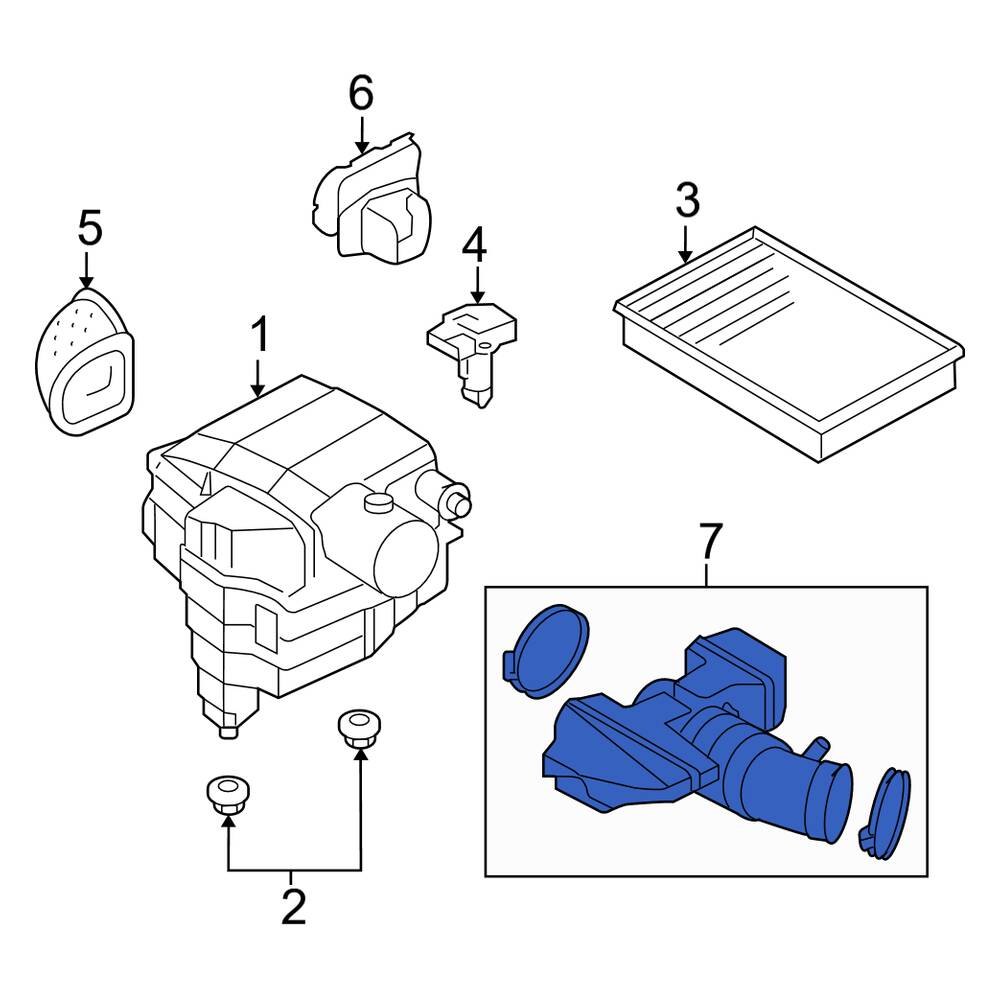 6
5
4
3
1
7
2