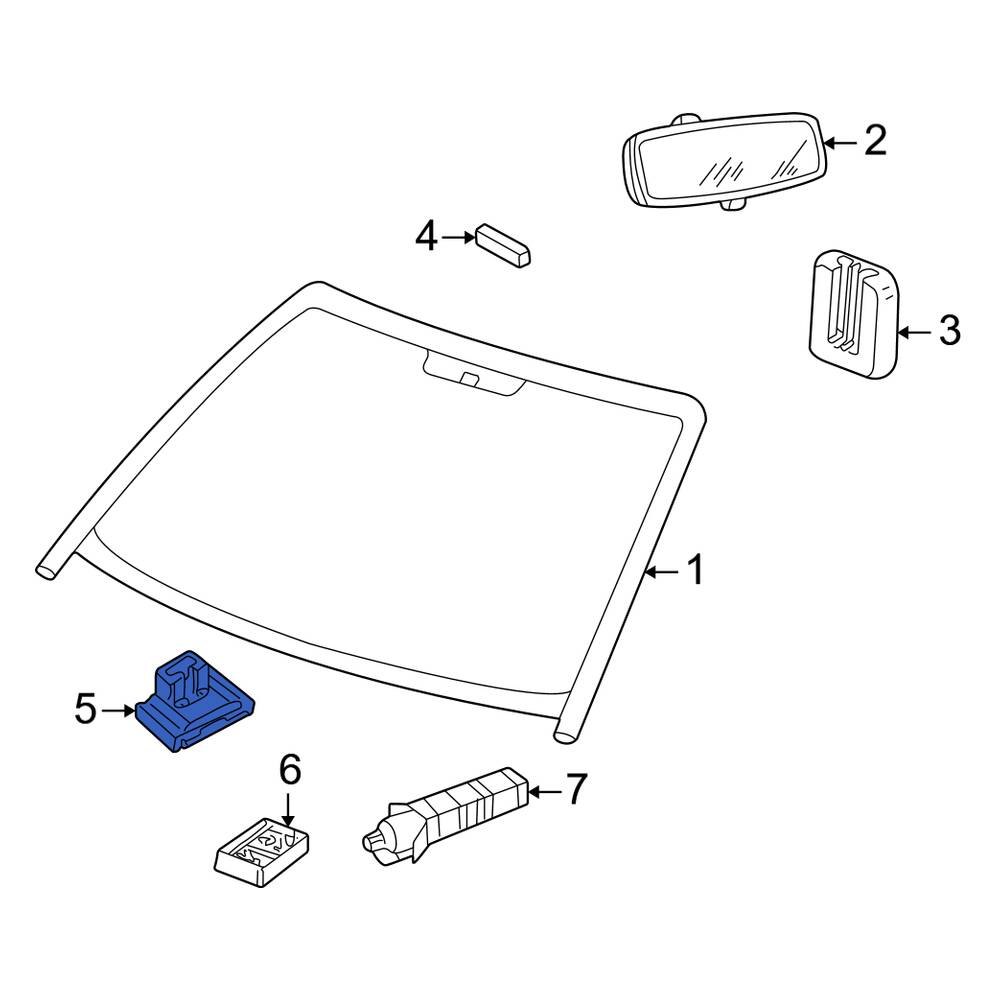 2
4
3
1
5
6
7