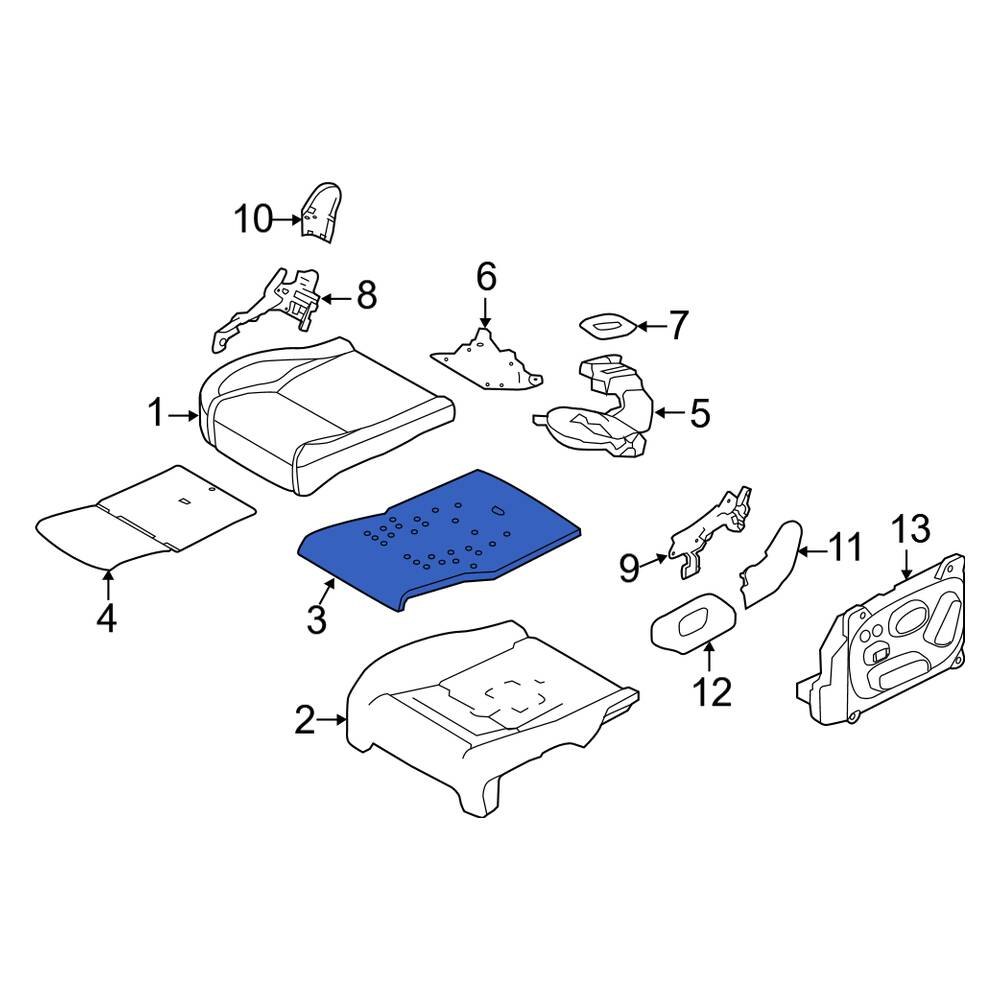 10
8
6
7
1
5
4
3
9
11
13
12
2