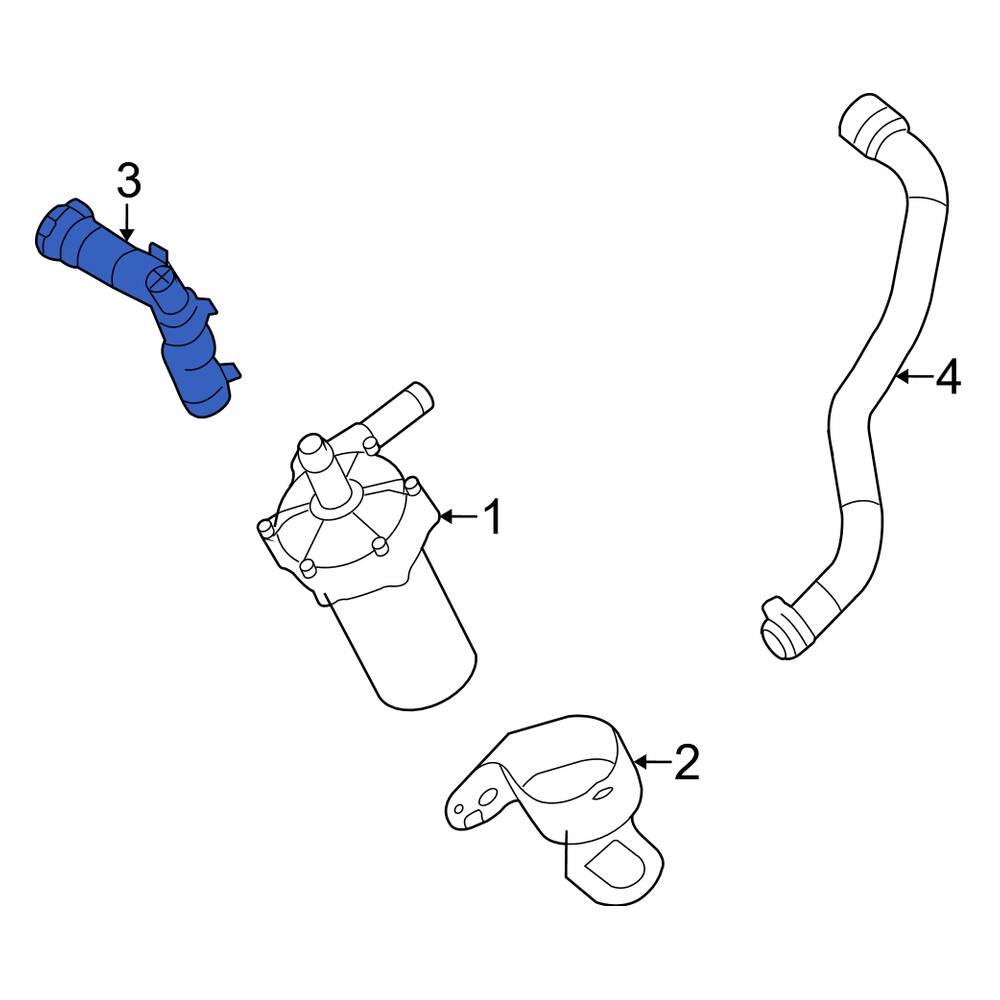 3
4
1
2