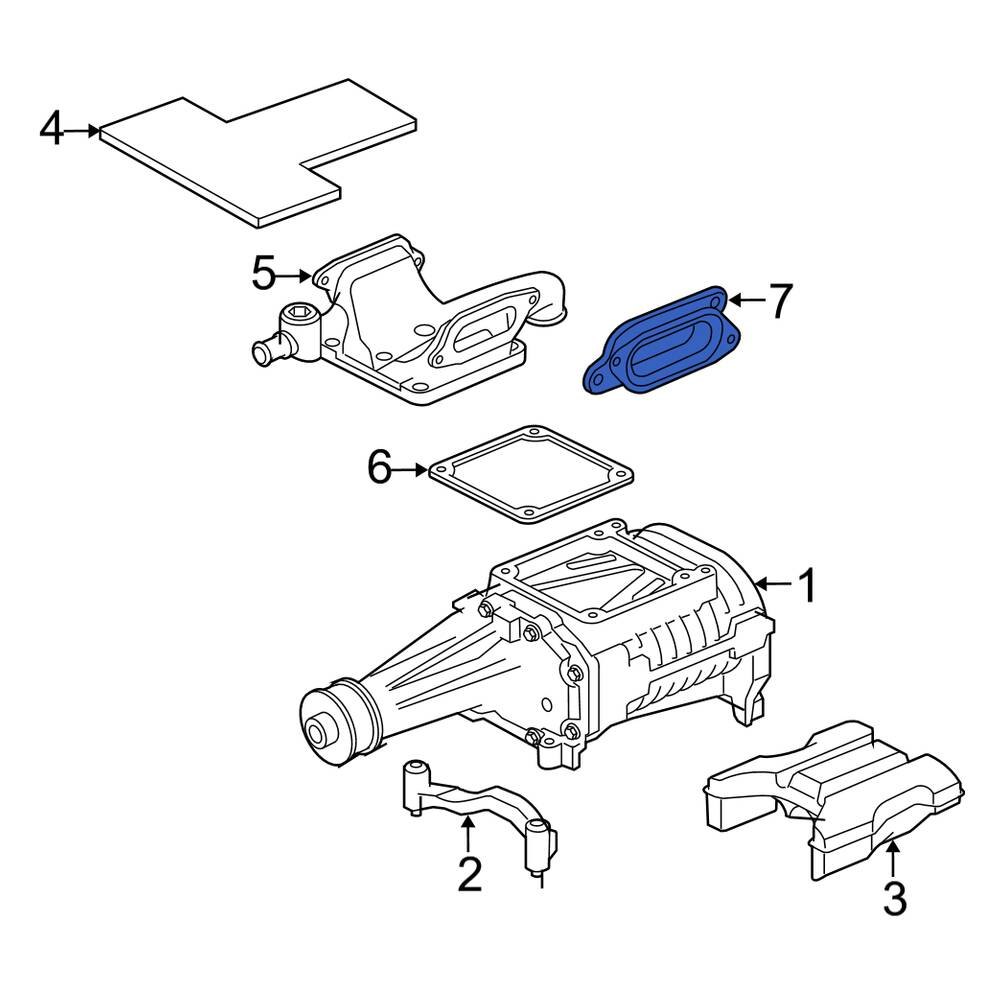 4
5
7
6
1
2
3