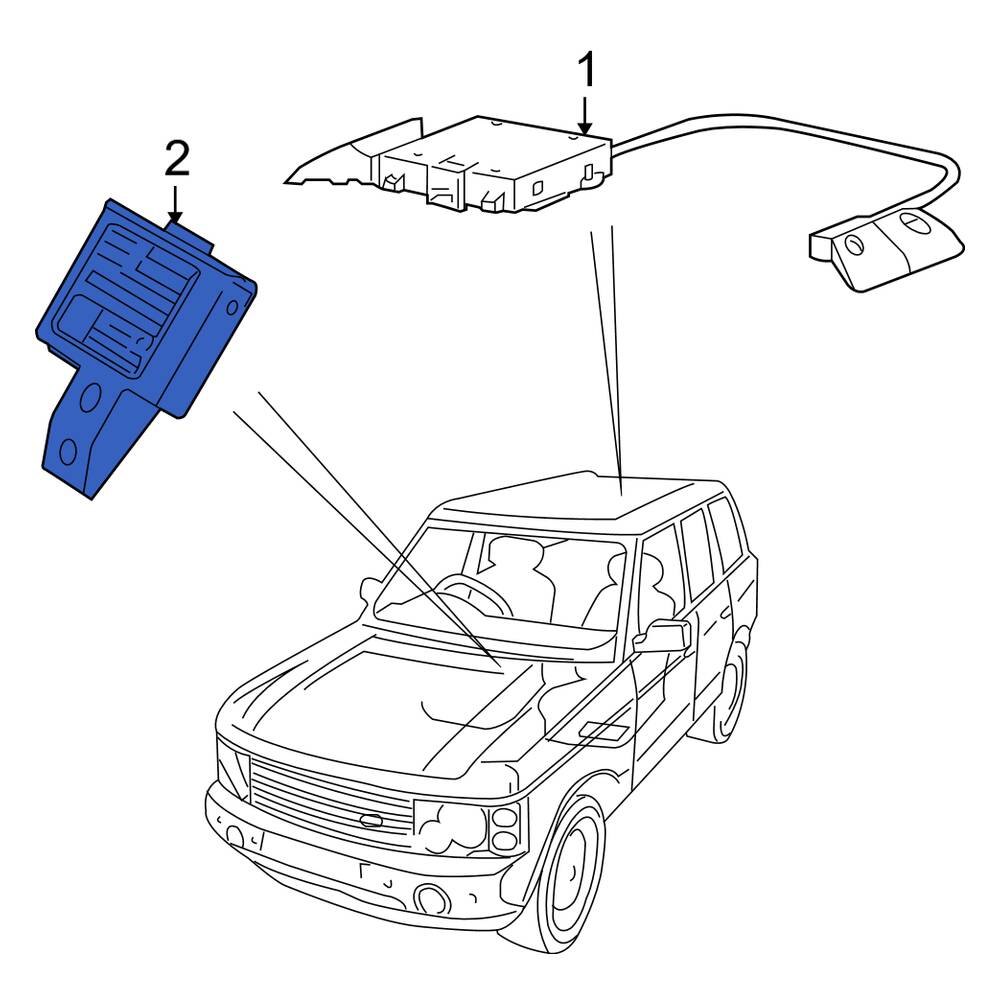 1
2