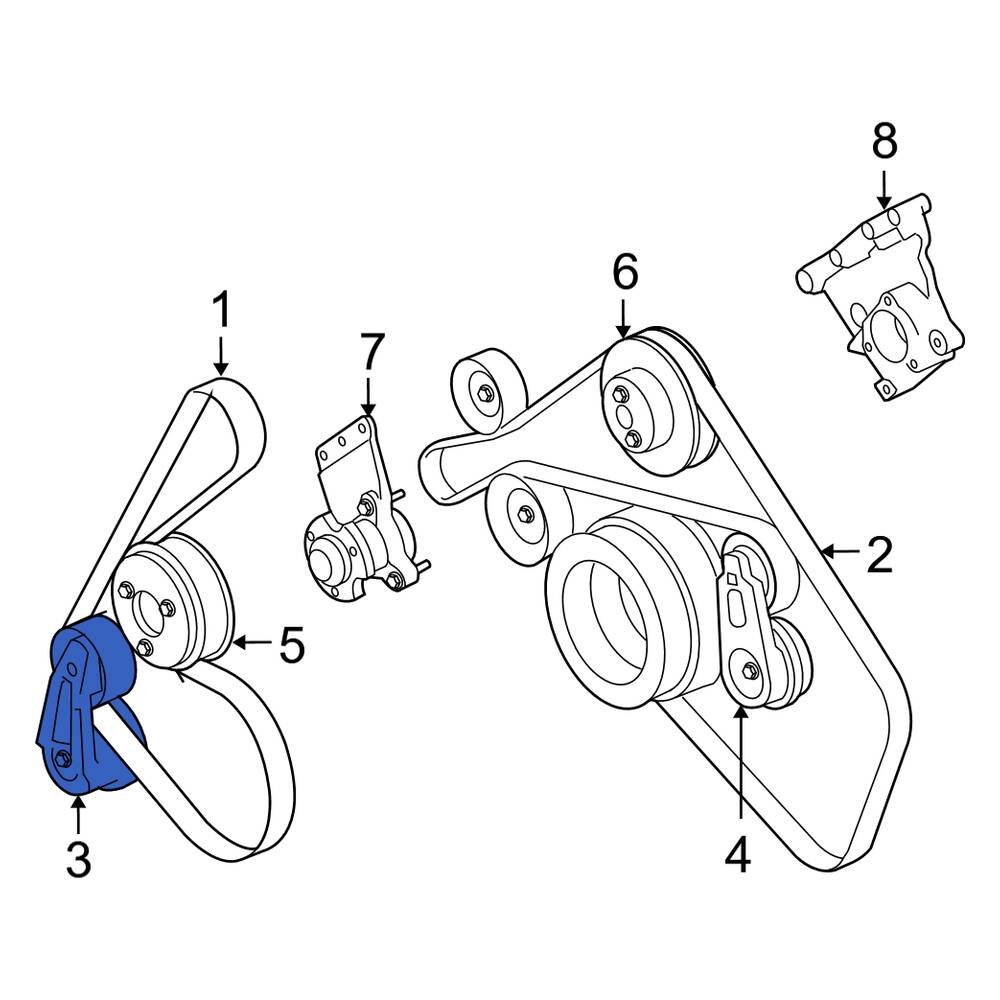 8
6
1
7
2
5
3
4