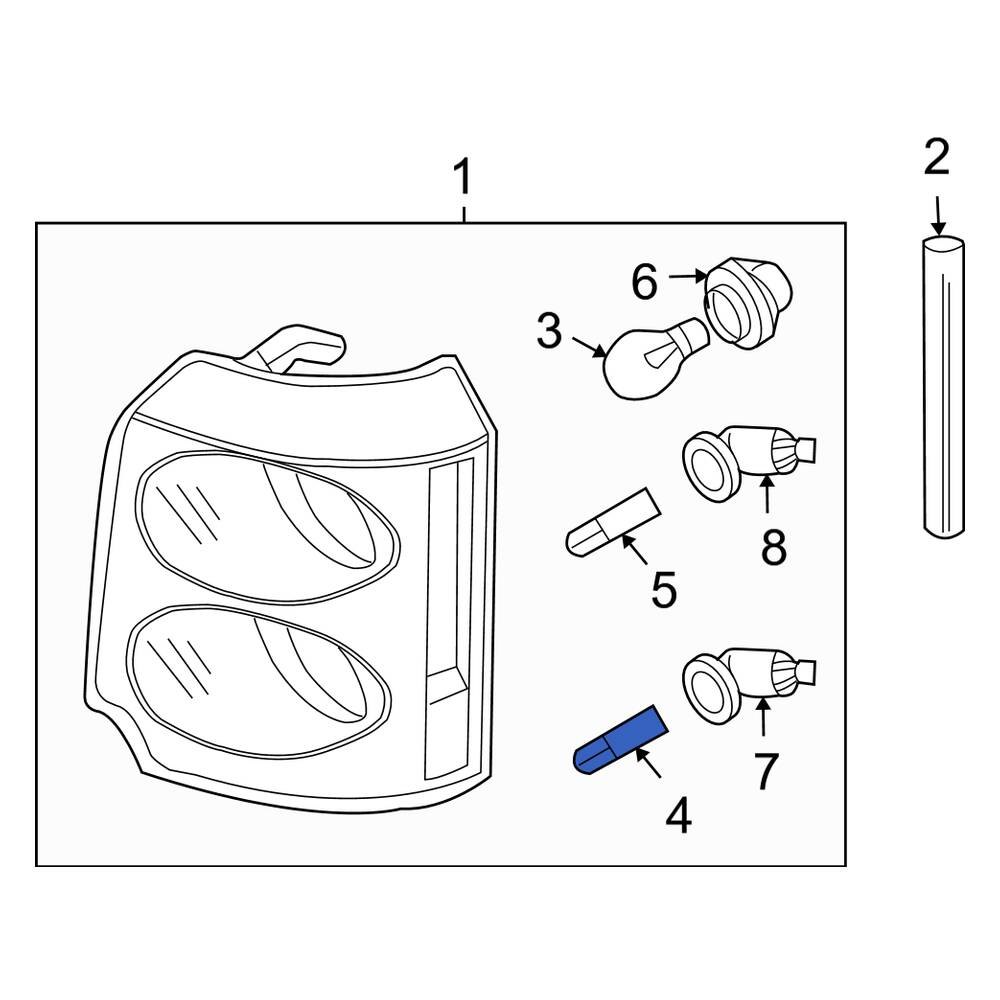 1
2
6
3
8
5
7
4