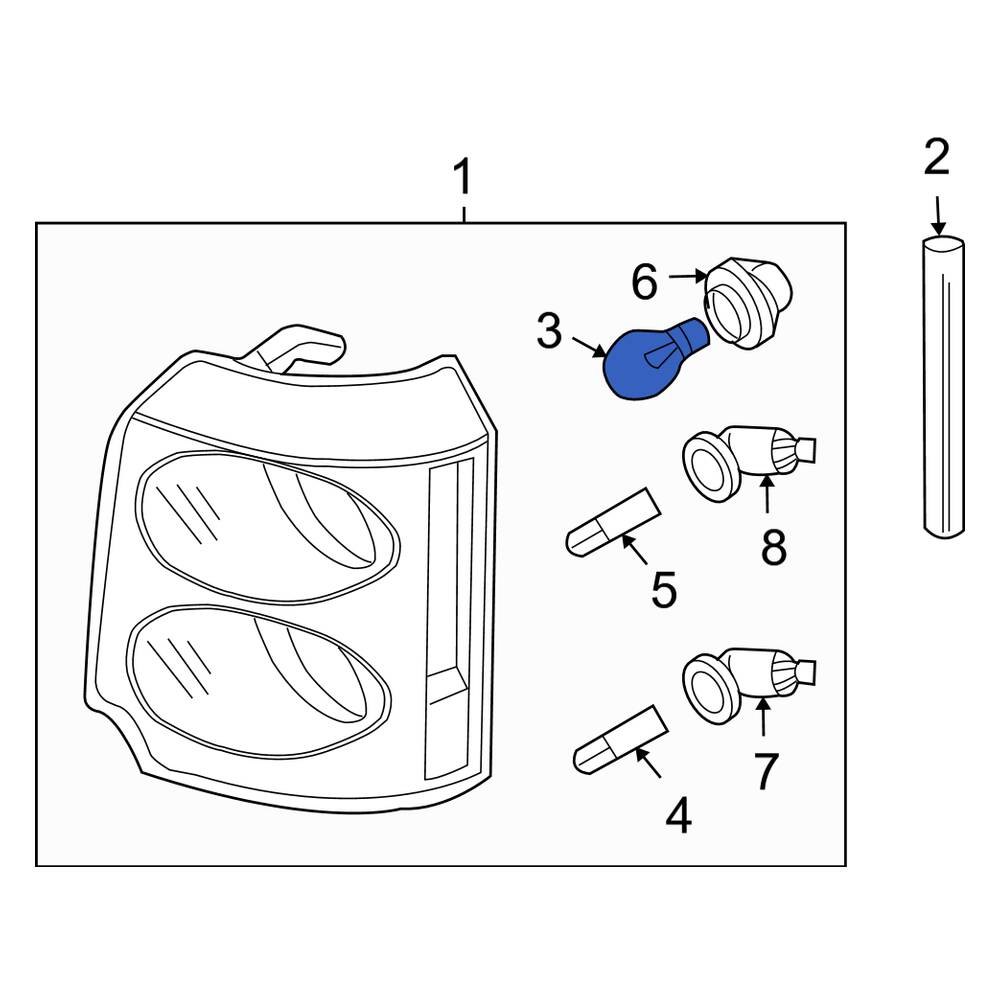 1
2
6
3
8
5
7
4