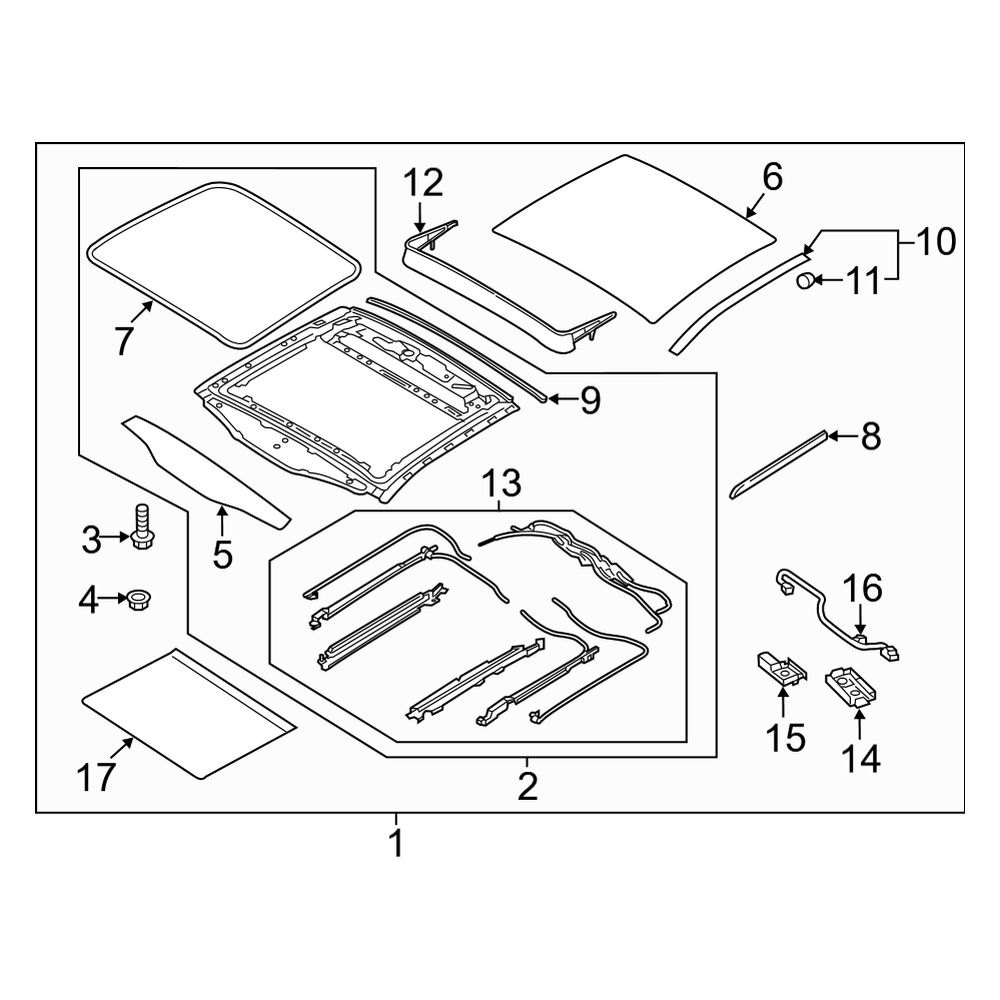 12
6
10
11
7
9
8
13
3
5
4
16
15
14
17
2
1