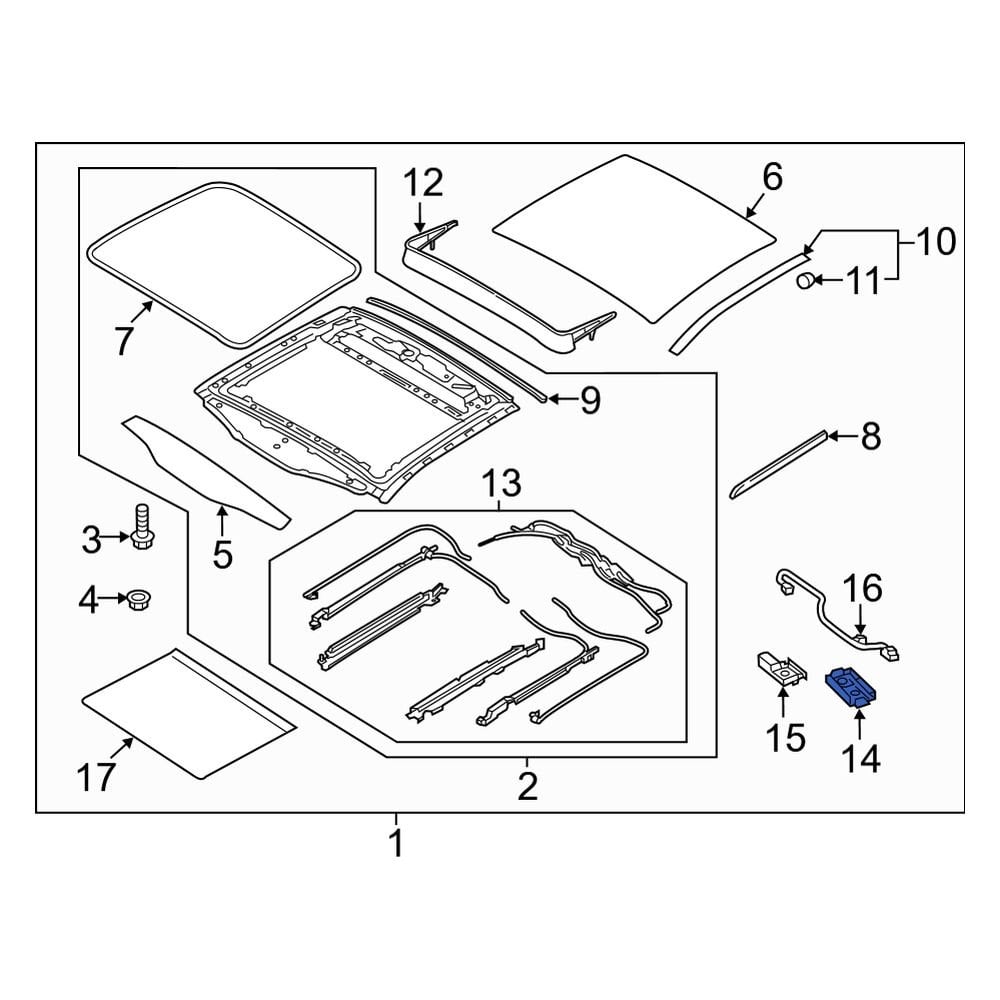 12
6
10
11
7
9
8
13
3
5
4
16
15
14
17
2
1