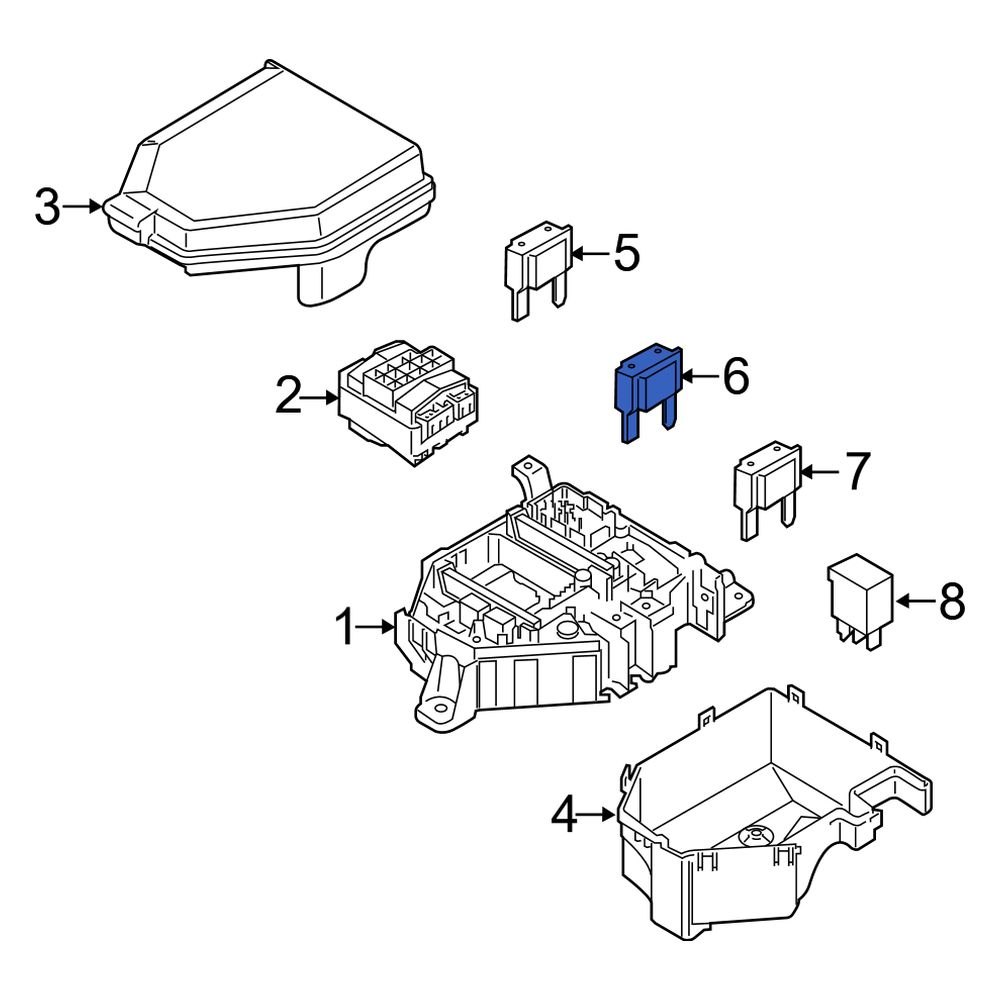 3
5
2
6
7
1
8
4