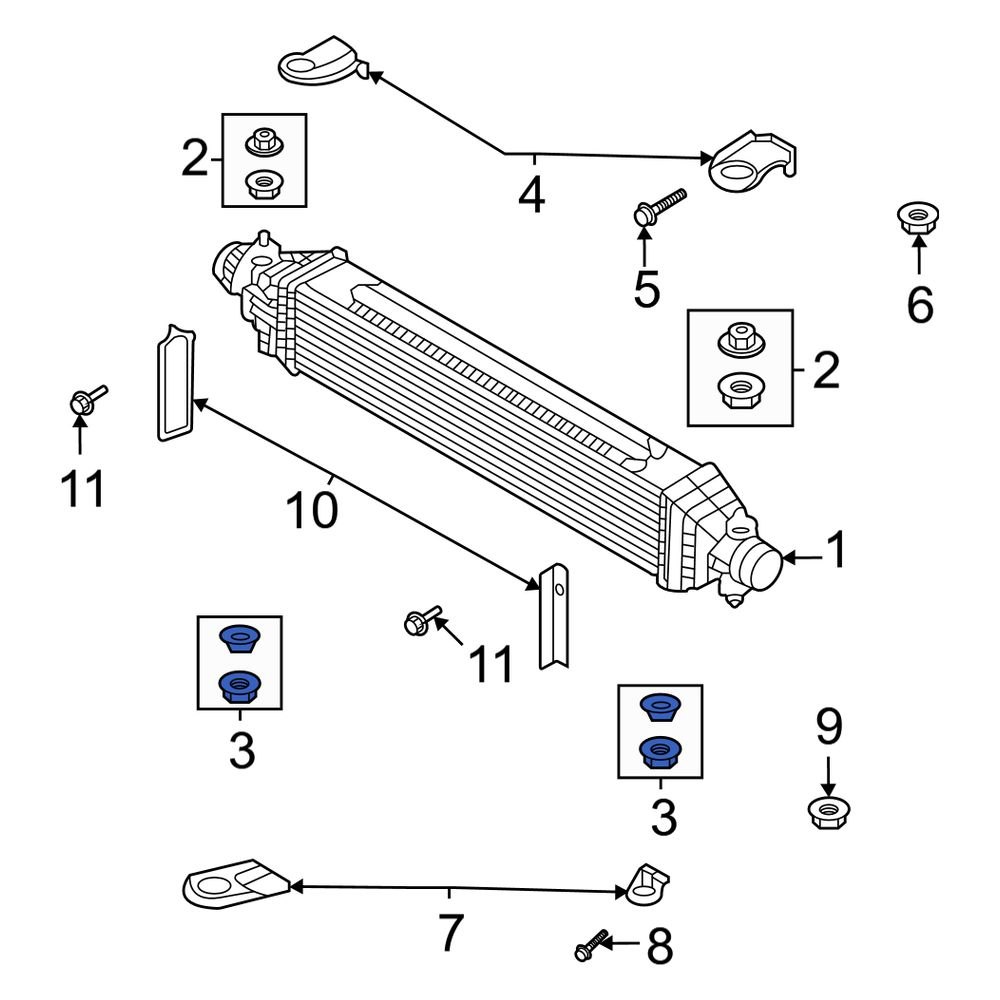 2
4
5
6
2
11
10
1
11
3
3
9
7
8