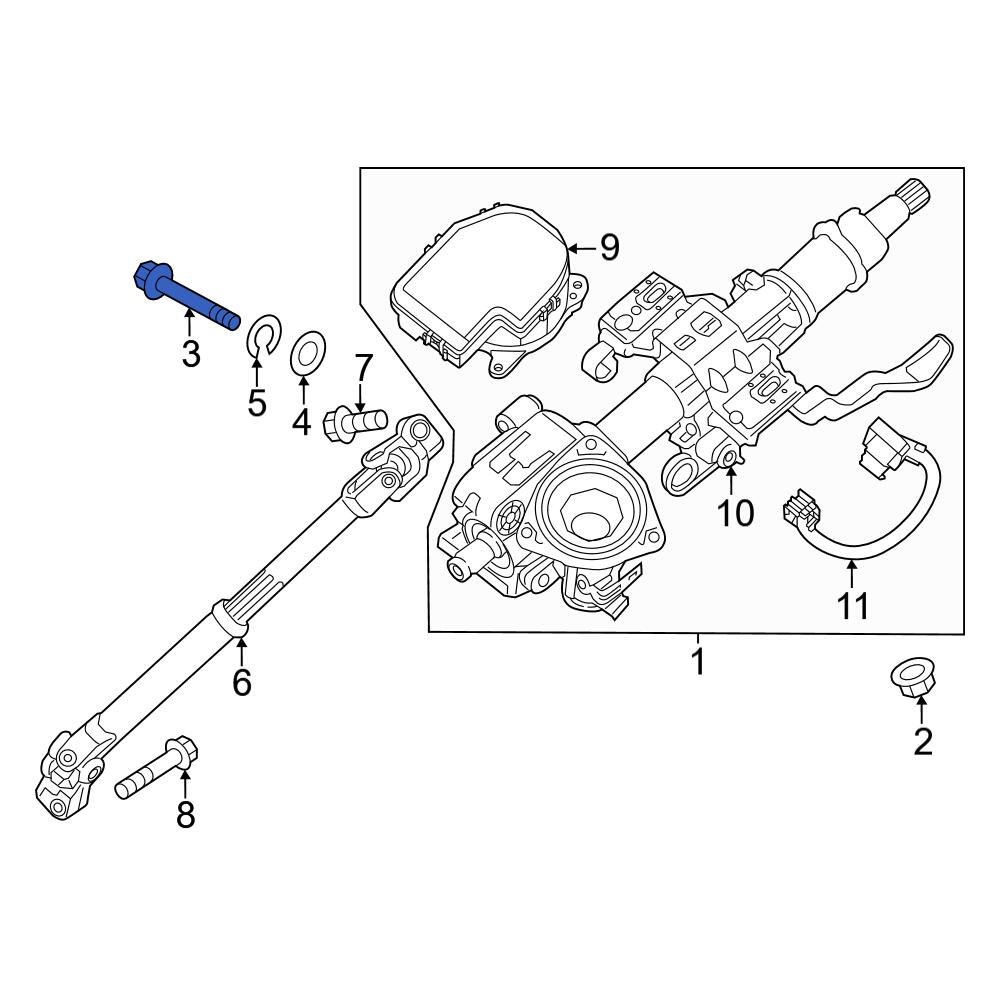 9
3
5
4
7
10
11
6
1
2
8