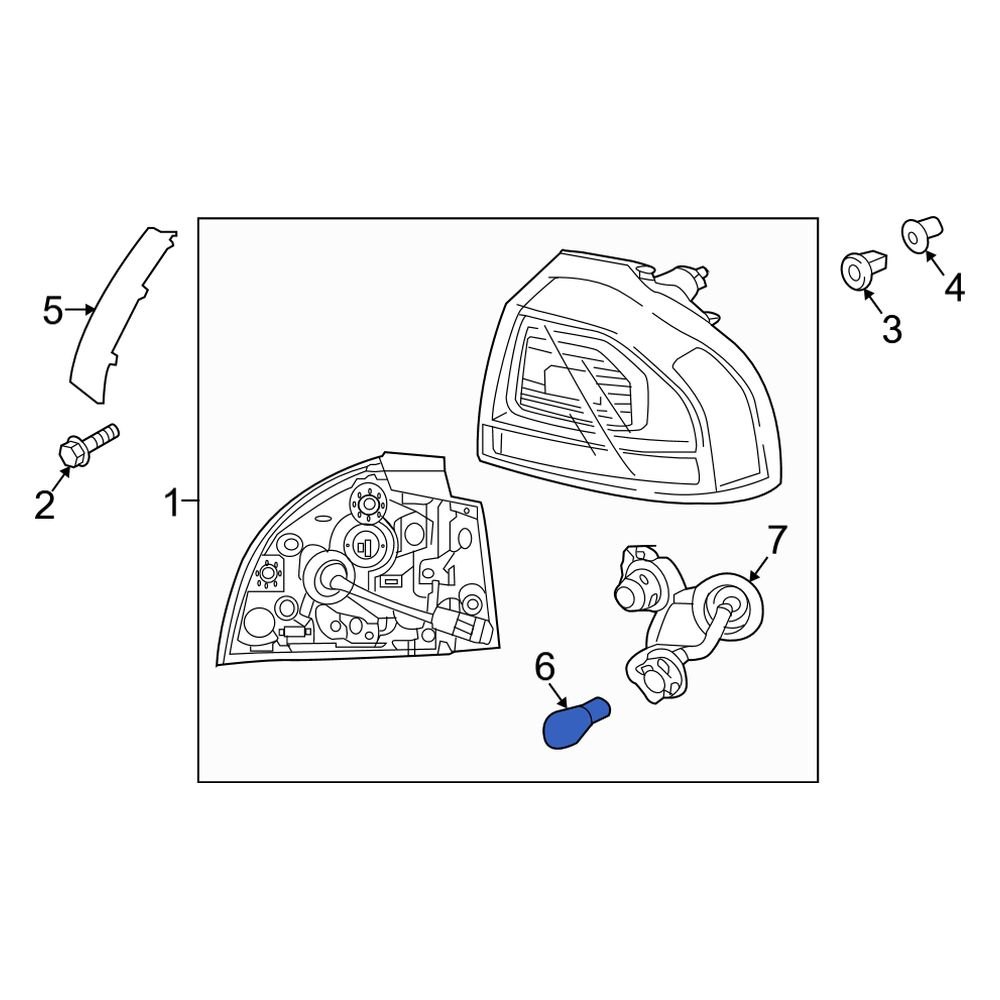 5
2
1
4
3
7
6