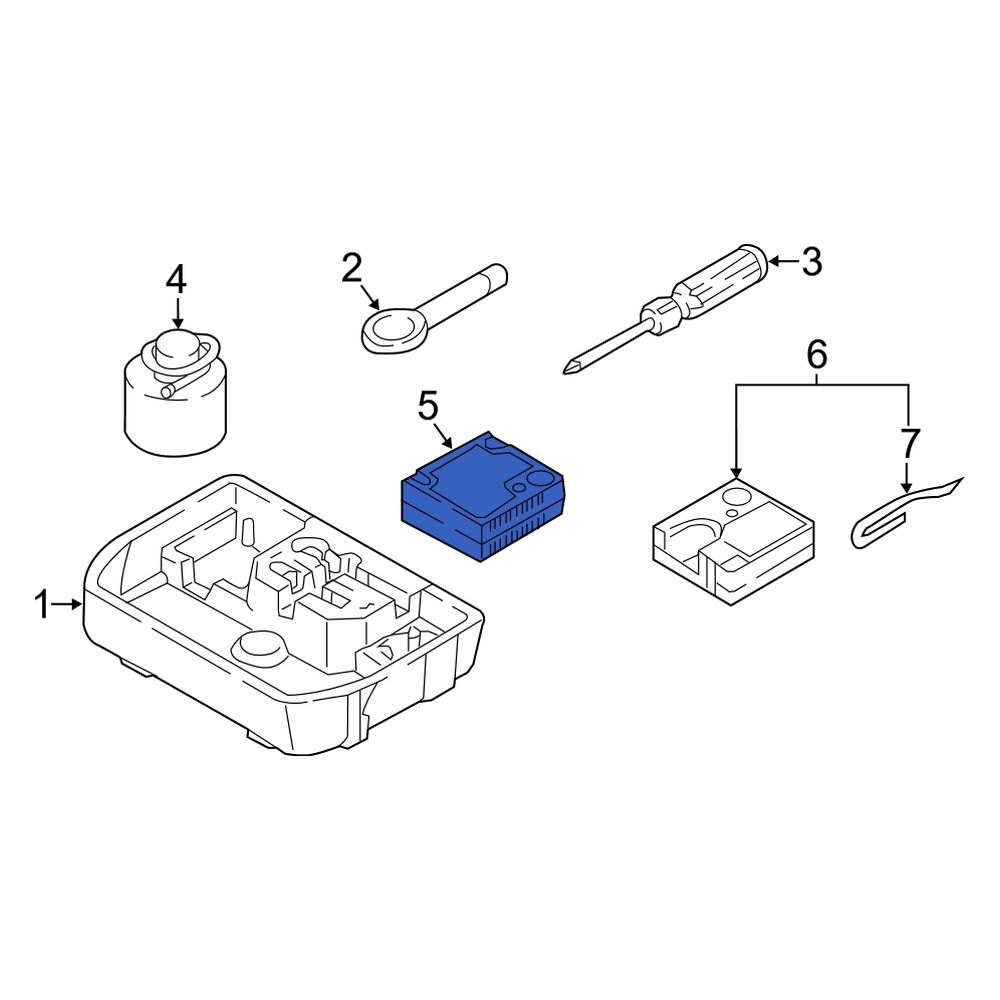 4
2
3
5
6
7
1