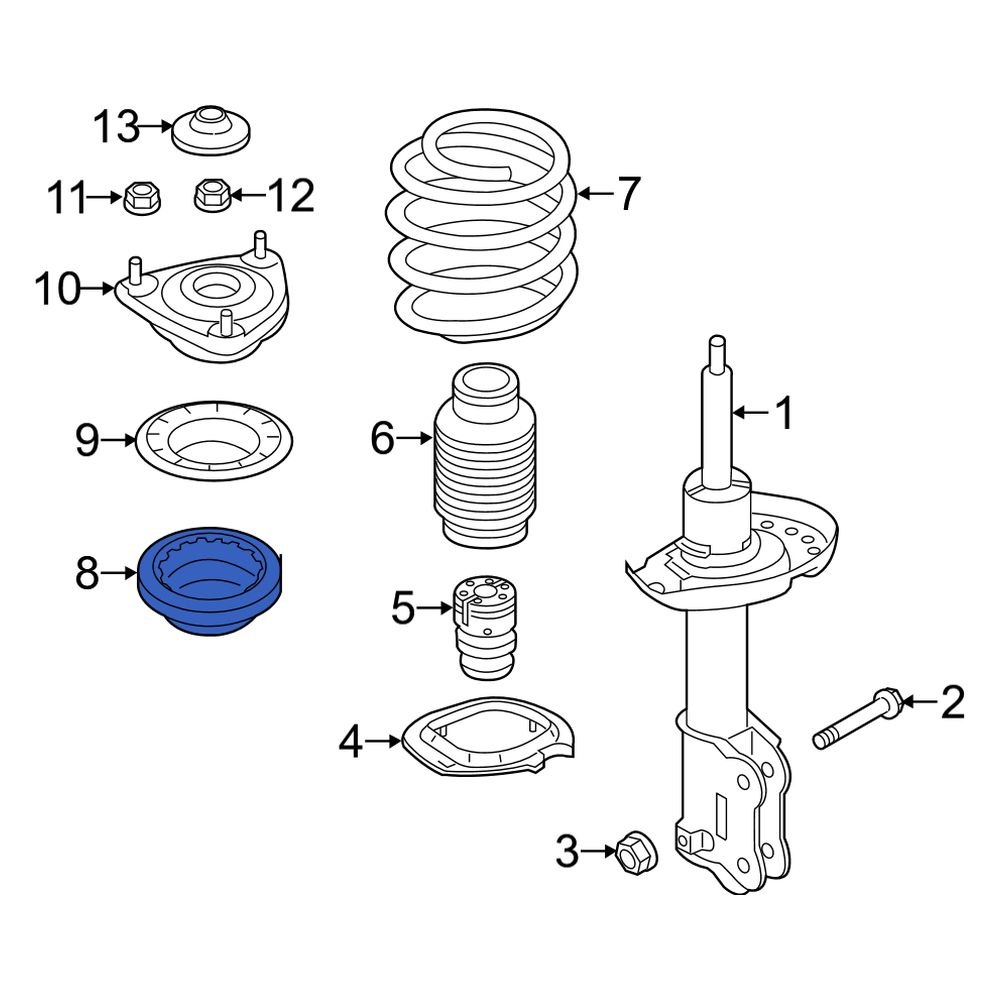 13
11
12
7
10
1
9
6
8
5
2
4
3