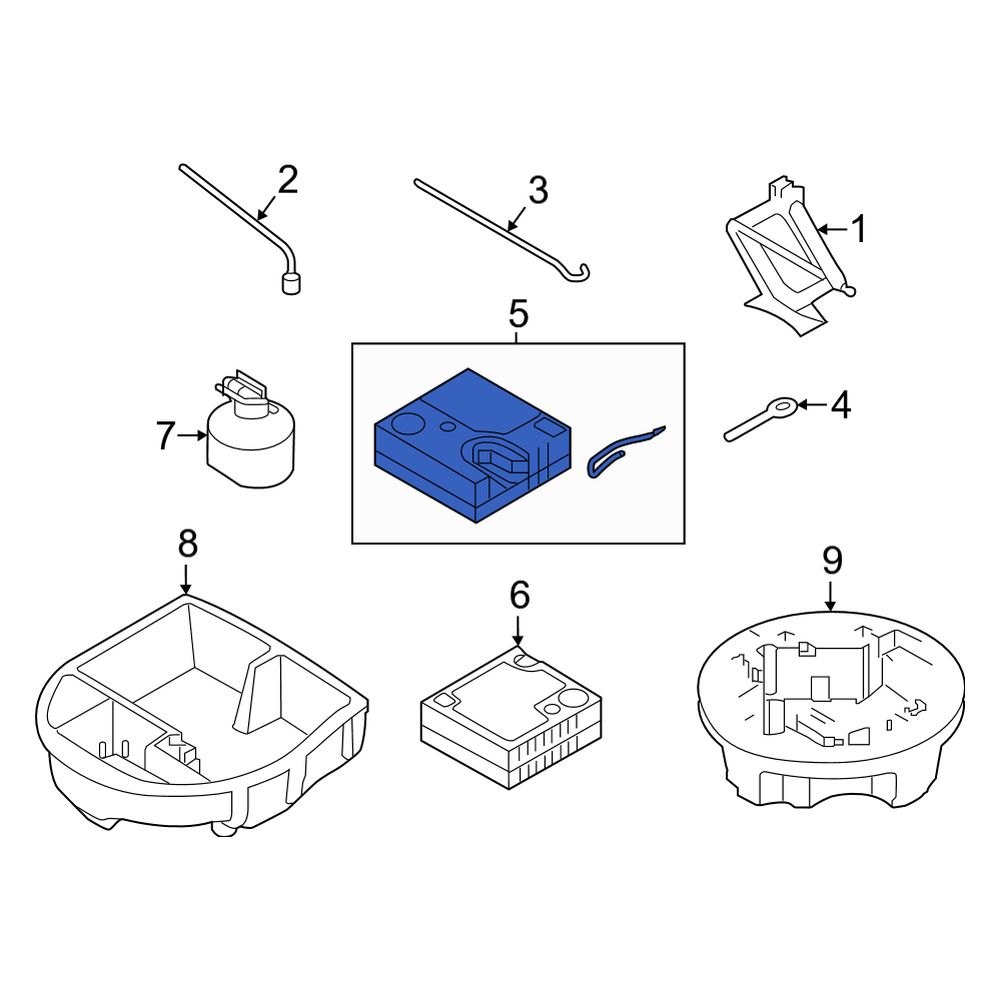 2
3
1
5
7
4
8
6
9